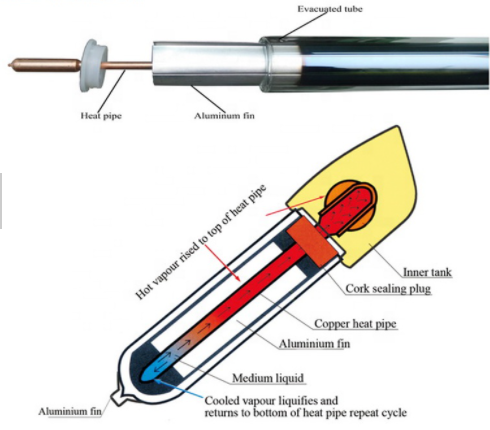 Evacuated tube

Heat pipe

Aluminum fin

Hot vapour rised to top of heat pipe

Inner tank

Cork sealing plug

Copper heat pipe

Aluminium fin

Medium liquid

Cooled vapour liquifies and returns to bottom of heat pipe repeat cycle

Aluminium fin