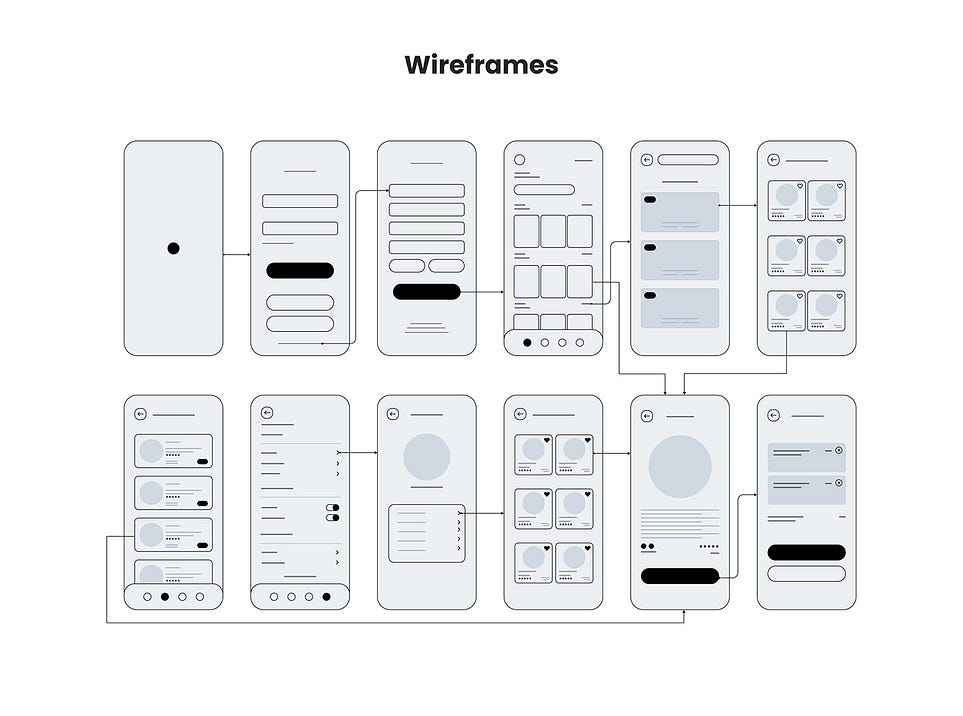 Wireframes