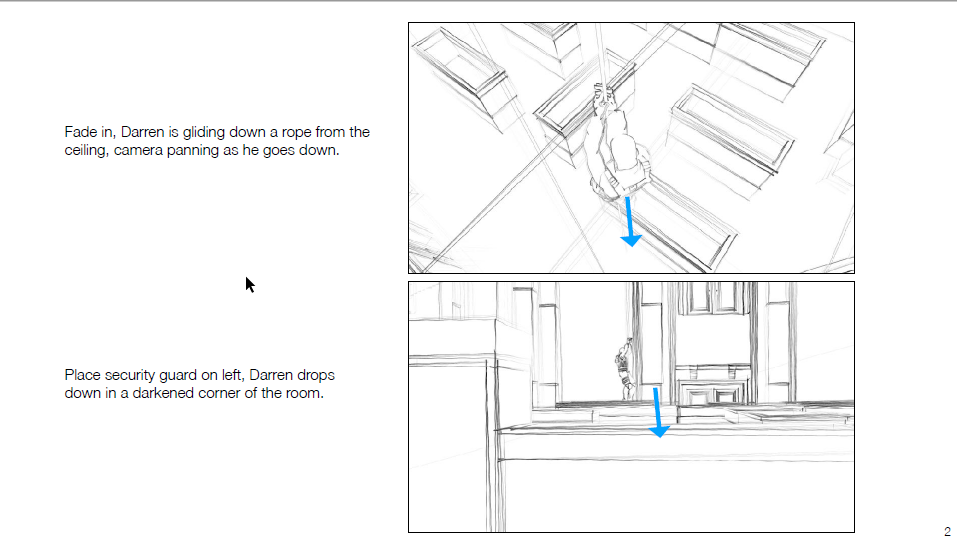 Fade in, Darren is gliding down a rope from the ceiling, camera panning as he goes down.

Place security guard on left, Darren drops down in a darkened corner of the room.

2