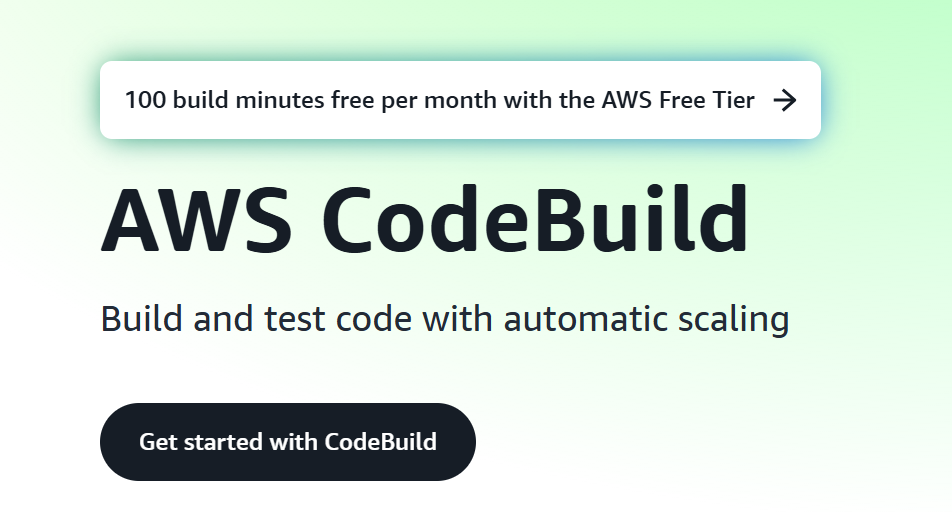 100 build minutes free per month with the AWS Free Tier →

AWS CodeBuild

Build and test code with automatic scaling

Get started with CodeBuild