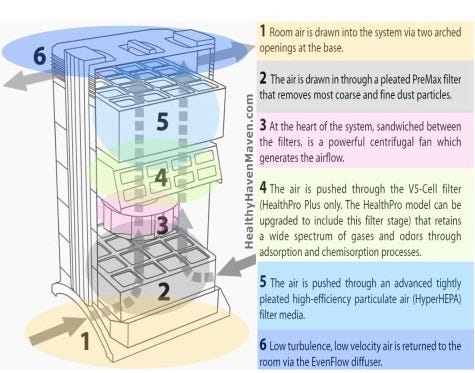 6

5

4

3

2

1

HealthyHavenMaven.com

1 Room air is drawn into the system via two arched openings at the base.

2 The air is drawn in through a pleated PreMax filter that removes most coarse and fine dust particles.

3 At the heart of the system, sandwiched between the filters, is a powerful centrifugal fan which generates the airflow.

4 The air is pushed through the V5-Cell filter (HealthPro Plus only. The HealthPro model can be upgraded to include this filter stage) that retains a wide spectrum of gases and odors through adsorption and chemisorption processes.

5 The air is pushed through an advanced tightly pleated high-efficiency particulate air (HyperHEPA) filter media.

6 Low turbulence, low velocity air is returned to the room via the EvenFlow diffuser.