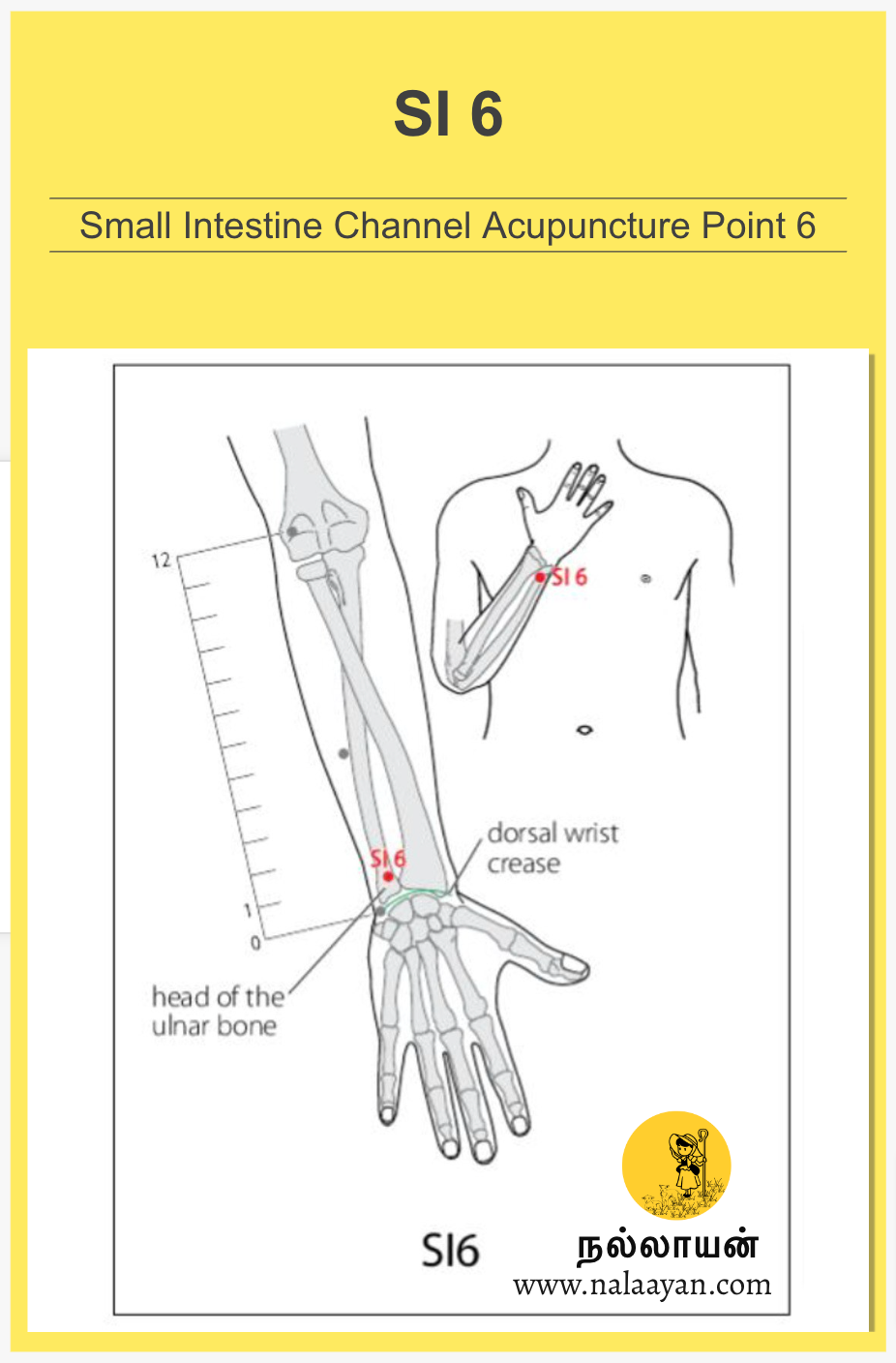 SI 6

Small Intestine Channel Acupuncture Point 6

12

1

0

SI 6

SI 6

dorsal wrist crease

head of the ulnar bone

SI6

நல்லாயன்
www.nalaayan.com