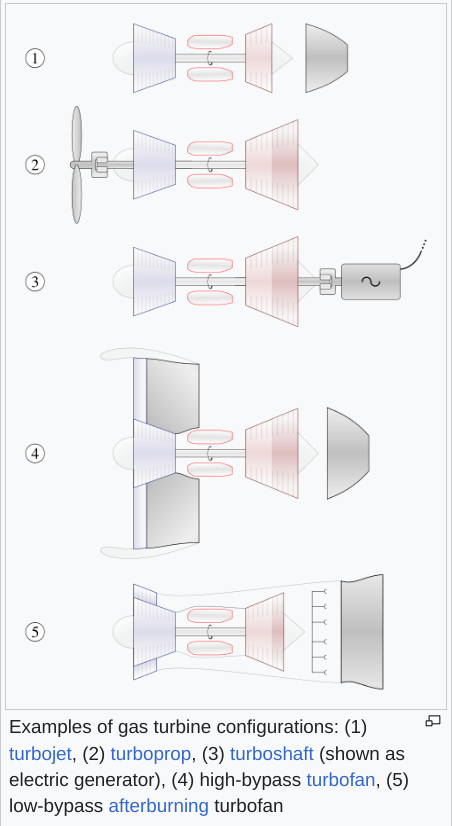 ①

②

③

④

⑤

Examples of gas turbine configurations: (1) turbojet, (2) turboprop, (3) turboshaft (shown as electric generator), (4) high-bypass turbofan, (5) low-bypass afterburning turbofan