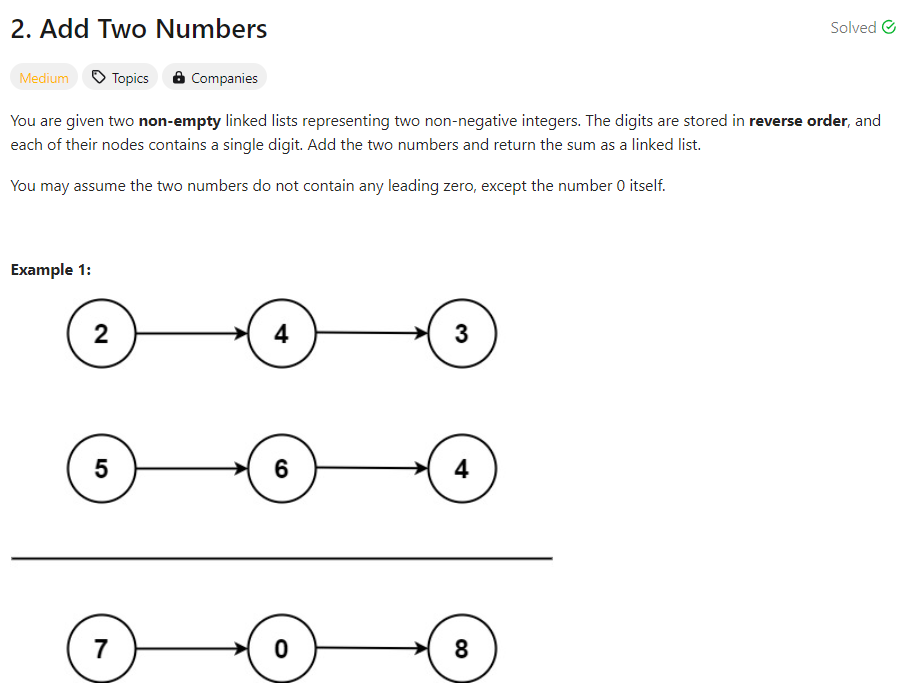 2. Add Two Numbers

Solved

Medium Topics Companies

You are given two **non-empty** linked lists representing two non-negative integers. The digits are stored in **reverse order**, and each of their nodes contains a single digit. Add the two numbers and return the sum as a linked list.

You may assume the two numbers do not contain any leading zero, except the number 0 itself.

**Example 1:**

2 4 3

5 6 4

7 0 8