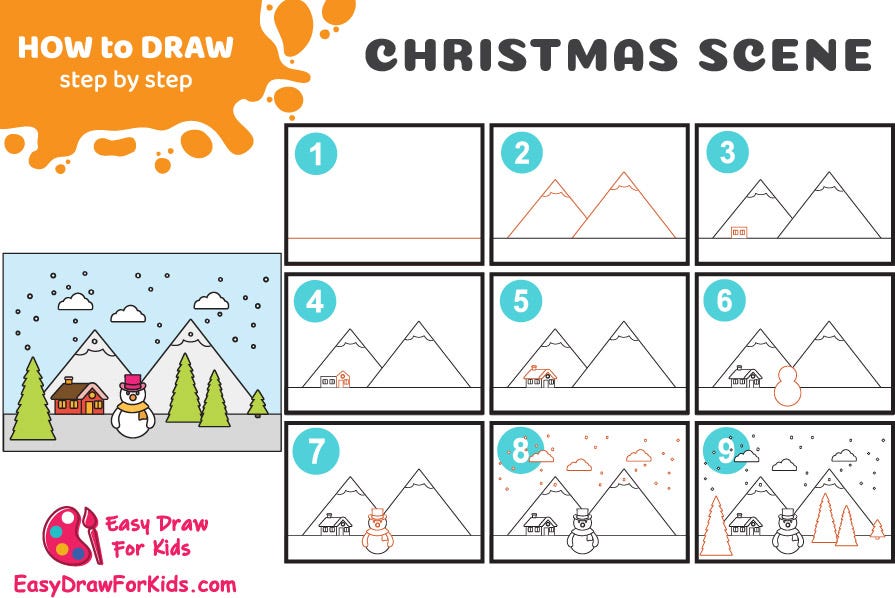 HOW to DRAW
step by step

CHRISTMAS SCENE

1
2
3
4
5
6
7
8
9

Easy Draw For Kids
EasyDrawForKids.com