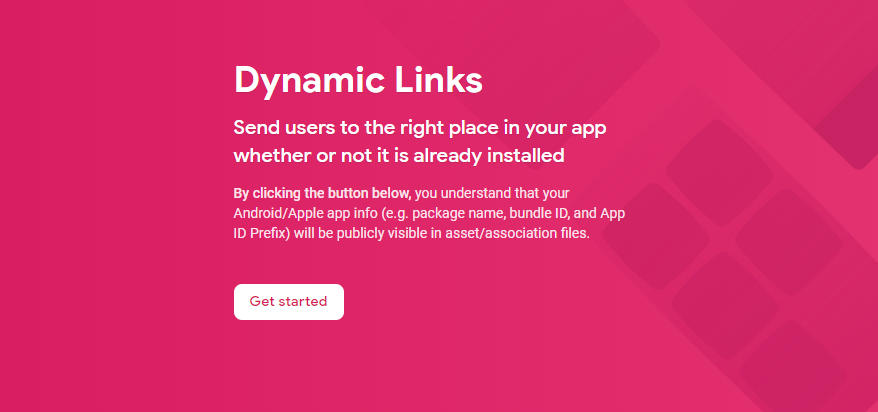 Dynamic Links

Send users to the right place in your app whether or not it is already installed

By clicking the button below, you understand that your Android/Apple app info (e.g. package name, bundle ID, and App ID Prefix) will be publicly visible in asset/association files.

Get started