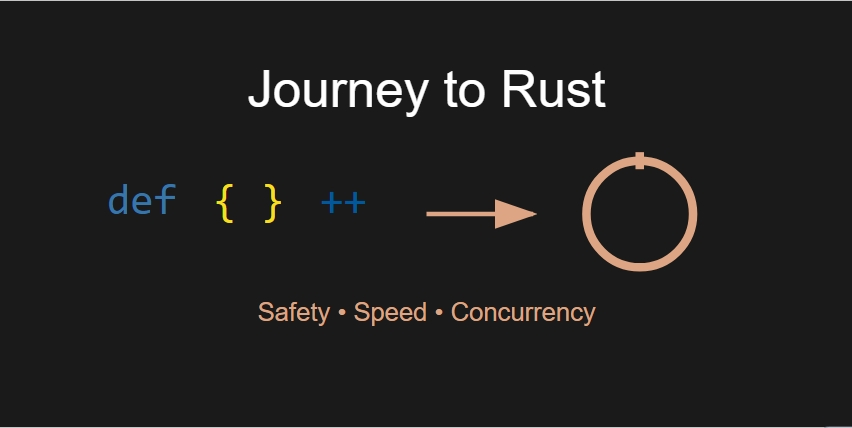 Journey to Rust

def { } ++

Safety • Speed • Concurrency