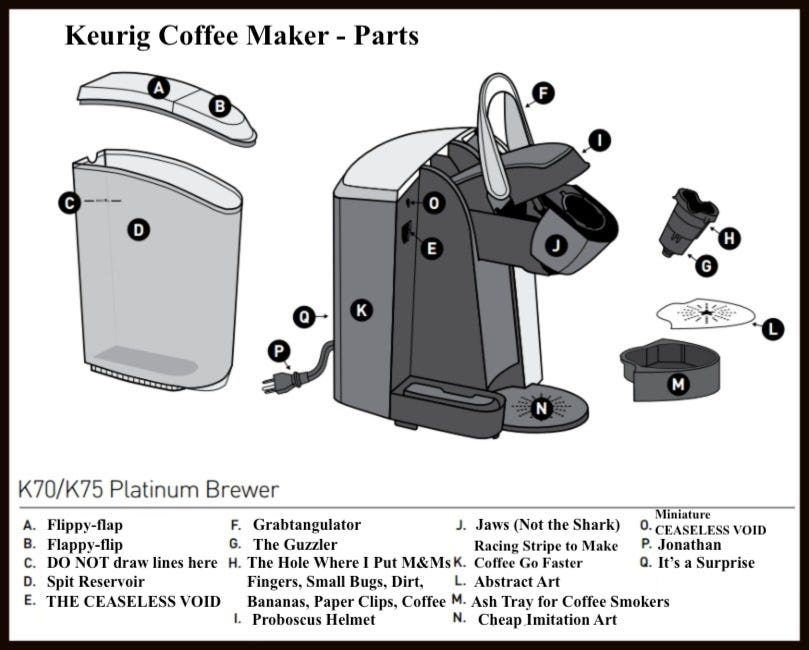 Keurig Coffee Maker - Parts

A
B
C
D
F
I
O
E
J
H
G
Q
K
P
L
M
N

K70/K75 Platinum Brewer

A. Flippy-flap
B. Flappy-flip
C. DO NOT draw lines here
D. Spit Reservoir
E. THE CEASELESS VOID

F. Grabtangulator
G. The Guzzler
H. The Hole Where I Put M&Ms Fingers, Small Bugs, Dirt, Bananas, Paper Clips, Coffee
I. Proboscus Helmet

J. Jaws (Not the Shark)
K. Racing Stripe to Make Coffee Go Faster
L. Abstract Art
M. Ash Tray for Coffee Smokers
N. Cheap Imitation Art

O. Miniature CEASELESS VOID
P. Jonathan
Q. It's a Surprise