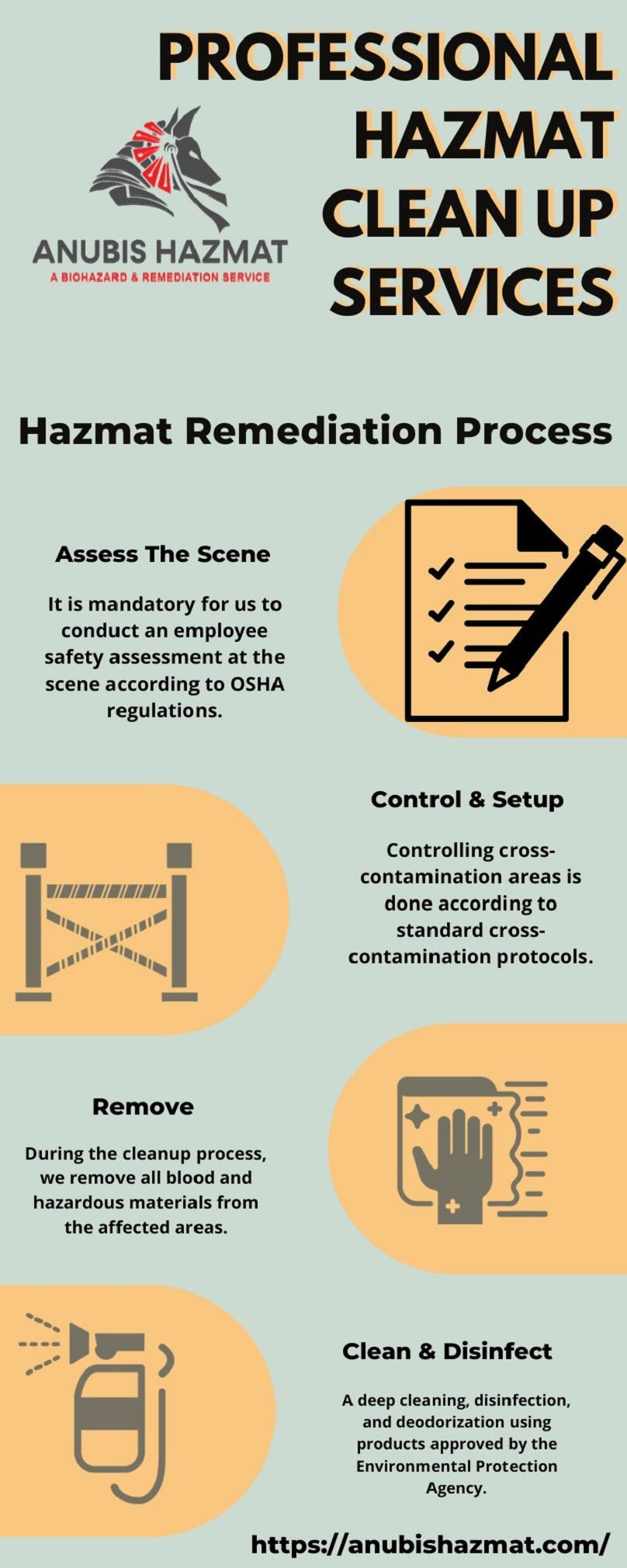 PROFESSIONAL HAZMAT CLEAN UP SERVICES

ANUBIS HAZMAT
A BIOHAZARD & REMEDIATION SERVICE

Hazmat Remediation Process

Assess The Scene

It is mandatory for us to conduct an employee safety assessment at the scene according to OSHA regulations.

Control & Setup

Controlling cross-contamination areas is done according to standard cross-contamination protocols.

Remove

During the cleanup process, we remove all blood and hazardous materials from the affected areas.

Clean & Disinfect

A deep cleaning, disinfection, and deodorization using products approved by the Environmental Protection Agency.

https://anubishazmat.com/