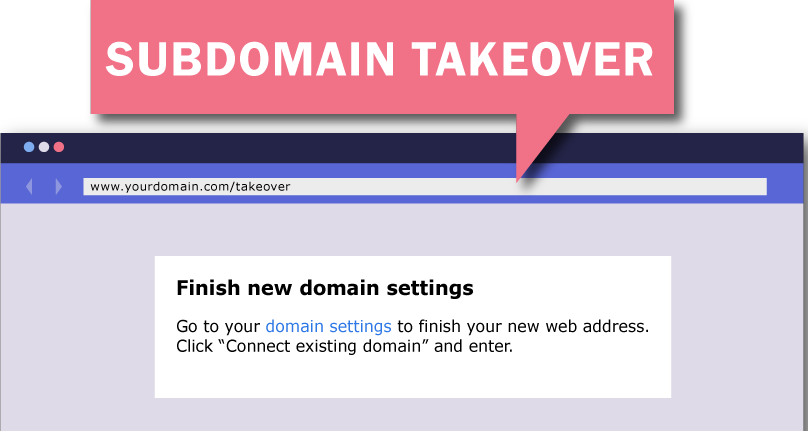 SUBDOMAIN TAKEOVER

www.yourdomain.com/takeover

Finish new domain settings

Go to your domain settings to finish your new web address. Click “Connect existing domain” and enter.