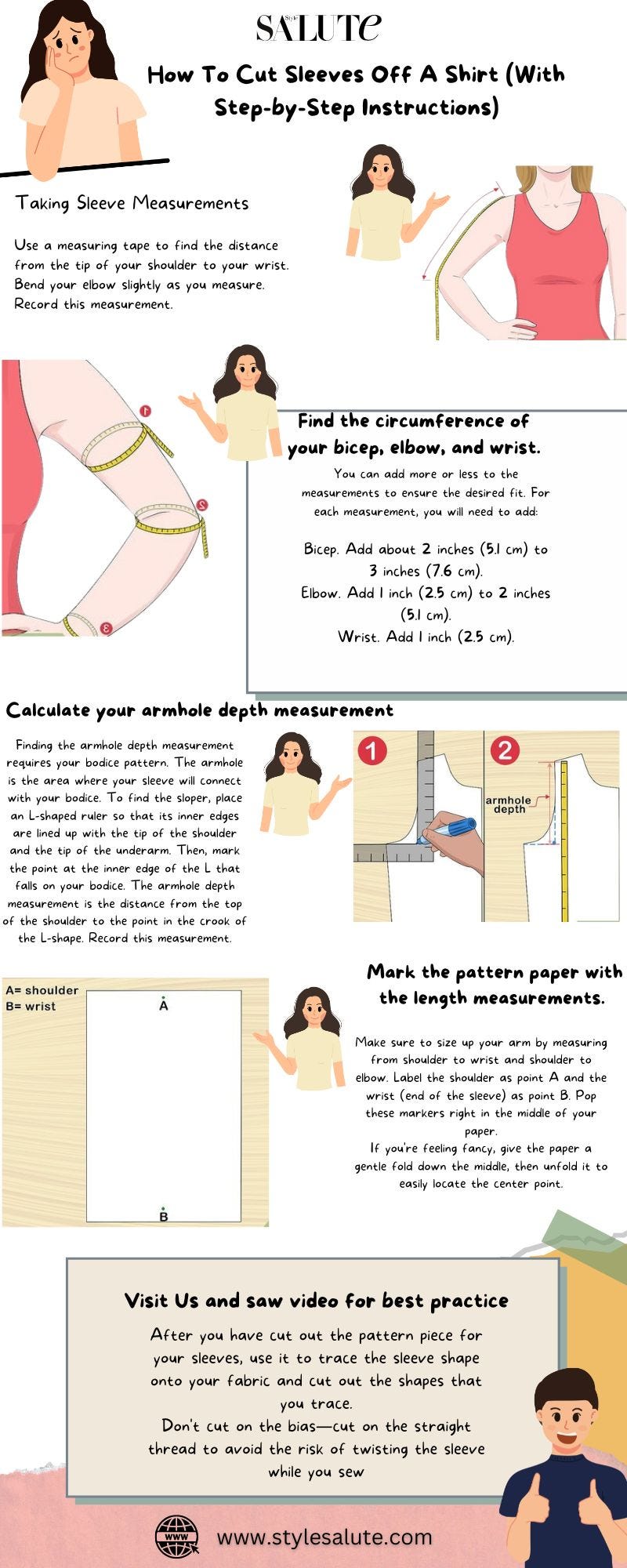 Style SALUTE

How To Cut Sleeves Off A Shirt (With Step-by-Step Instructions)

Taking Sleeve Measurements

Use a measuring tape to find the distance from the tip of your shoulder to your wrist. Bend your elbow slightly as you measure. Record this measurement.

1
2
3

Find the circumference of your bicep, elbow, and wrist.

You can add more or less to the measurements to ensure the desired fit. For each measurement, you will need to add:

Bicep. Add about 2 inches (5.1 cm) to 3 inches (7.6 cm).
Elbow. Add 1 inch (2.5 cm) to 2 inches (5.1 cm).
Wrist. Add 1 inch (2.5 cm).

Calculate your armhole depth measurement

Finding the armhole depth measurement requires your bodice pattern. The armhole is the area where your sleeve will connect with your bodice. To find the sloper, place an L-shaped ruler so that its inner edges are lined up with the tip of the shoulder and the tip of the underarm. Then, mark the point at the inner edge of the L that falls on your bodice. The armhole depth measurement is the distance from the top of the shoulder to the point in the crook of the L-shape. Record this measurement.

1
2
armhole depth

A= shoulder
B= wrist
A
B

Mark the pattern paper with the length measurements.

Make sure to size up your arm by measuring from shoulder to wrist and shoulder to elbow. Label the shoulder as point A and the wrist (end of the sleeve) as point B. Pop these markers right in the middle of your paper.
If you're feeling fancy, give the paper a gentle fold down the middle, then unfold it to easily locate the center point.

Visit Us and saw video for best practice

After you have cut out the pattern piece for your sleeves, use it to trace the sleeve shape onto your fabric and cut out the shapes that you trace.
Don't cut on the bias—cut on the straight thread to avoid the risk of twisting the sleeve while you sew

WWW
www.stylesalute.com