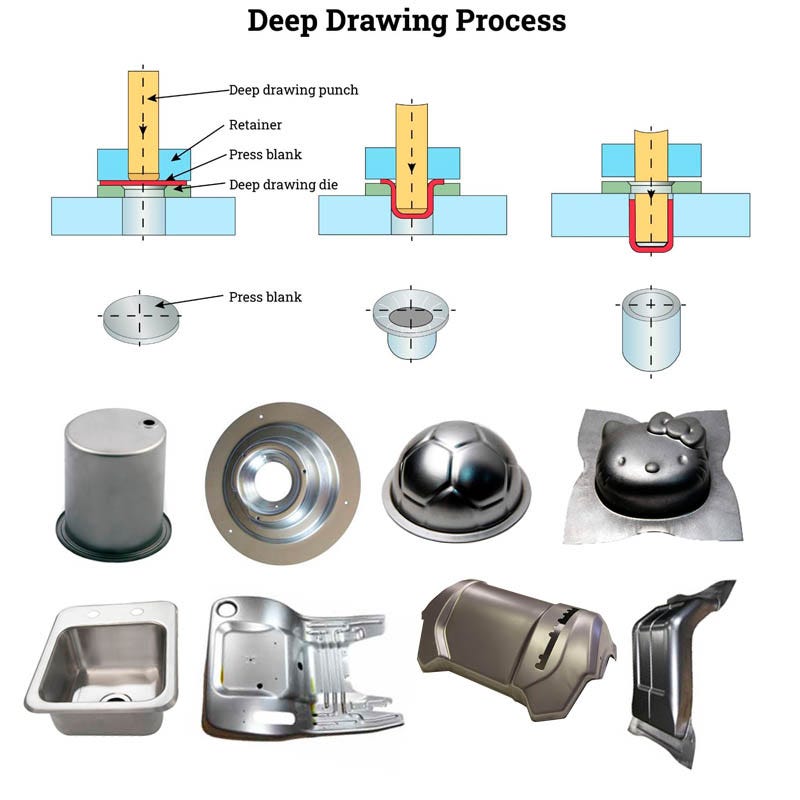 Deep Drawing Process

Deep drawing punch

Retainer

Press blank

Deep drawing die

Press blank