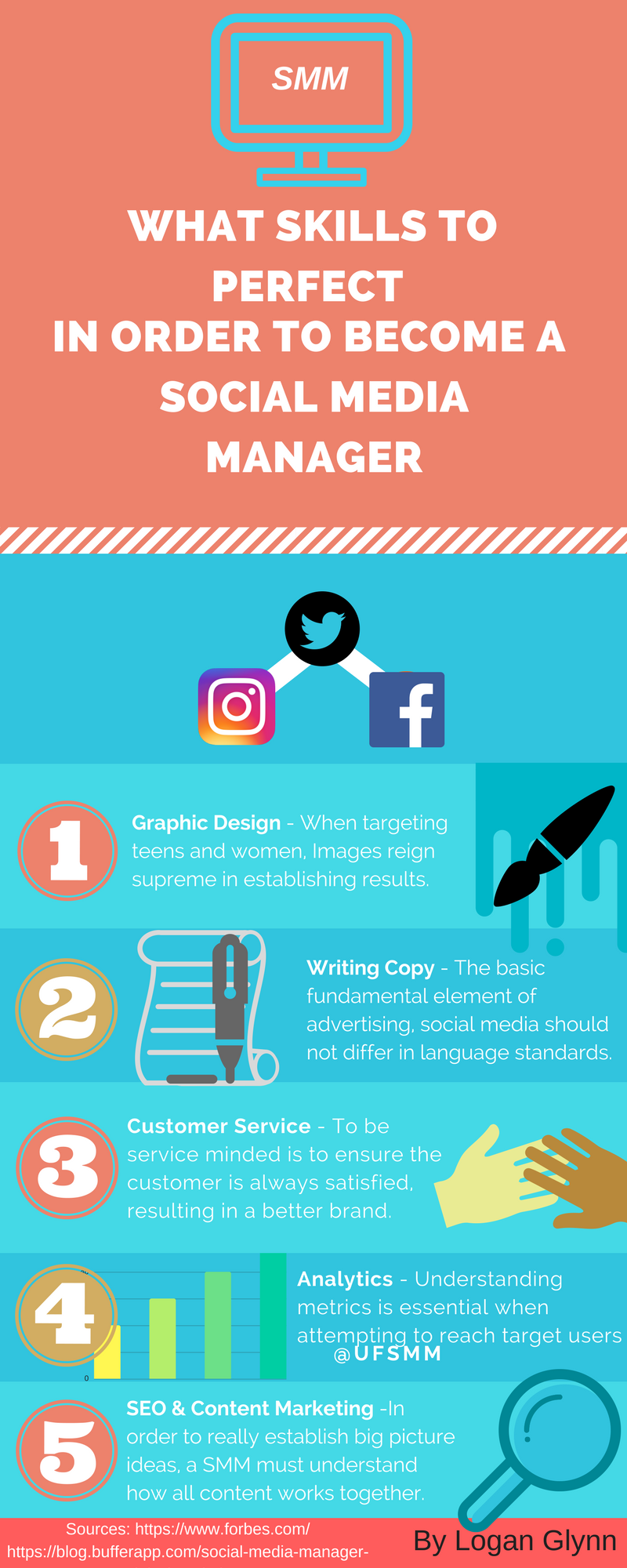 SMM

WHAT SKILLS TO PERFECT
IN ORDER TO BECOME A SOCIAL MEDIA MANAGER

1

Graphic Design - When targeting teens and women, Images reign supreme in establishing results.

2

Writing Copy - The basic fundamental element of advertising, social media should not differ in language standards.

3

Customer Service - To be service minded is to ensure the customer is always satisfied, resulting in a better brand.

4

0

Analytics - Understanding metrics is essential when attempting to reach target users

@UFSMM

5

SEO & Content Marketing -In order to really establish big picture ideas, a SMM must understand how all content works together.

Sources: https://www.forbes.com/
https://blog.bufferapp.com/social-media-manager-

By Logan Glynn