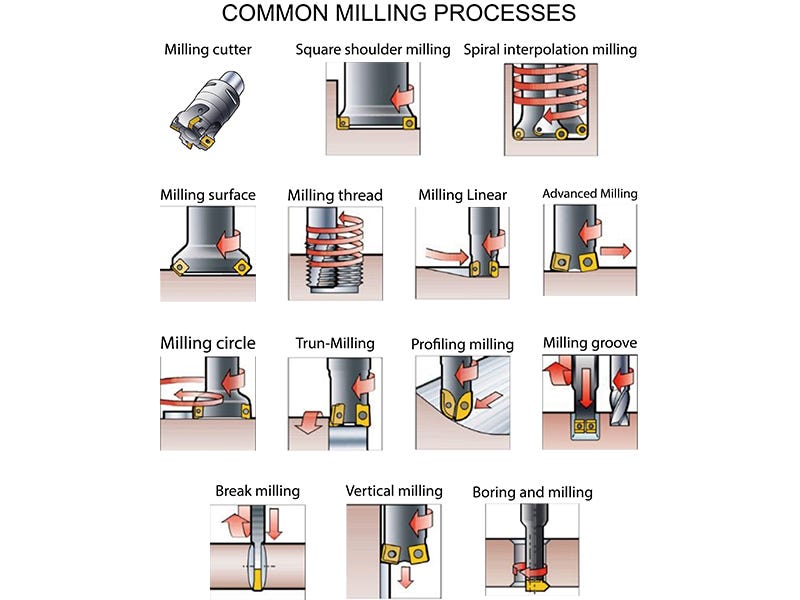 COMMON MILLING PROCESSES

Milling cutter

Square shoulder milling

Spiral interpolation milling

Milling surface

Milling thread

Milling Linear

Advanced Milling

Milling circle

Trun-Milling

Profiling milling

Milling groove

Break milling

Vertical milling

Boring and milling