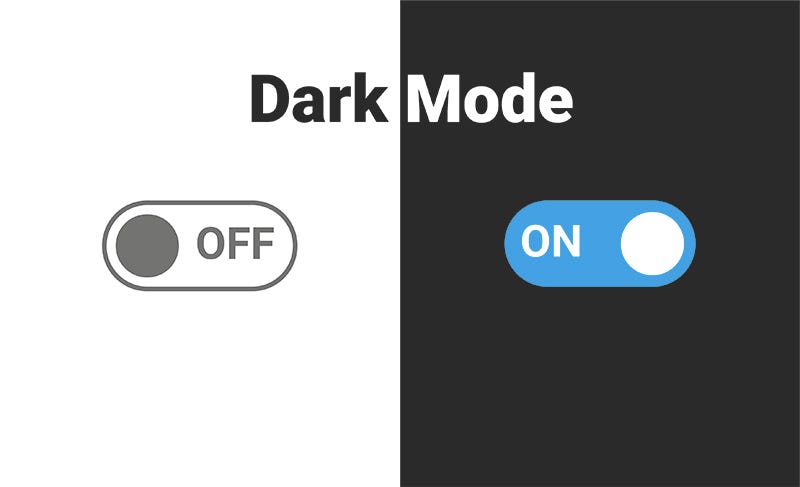 Dark Mode

OFF

ON