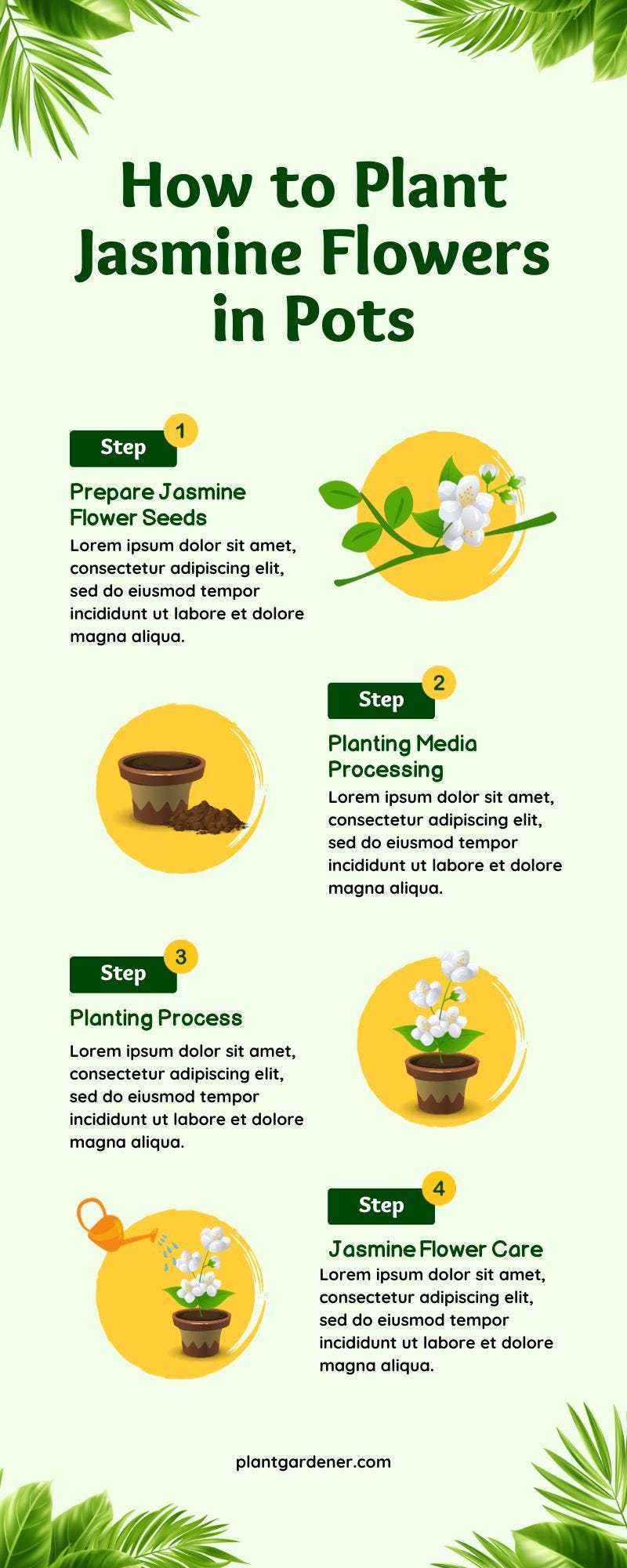 How to Plant Jasmine Flowers in Pots

Step 1

Prepare Jasmine Flower Seeds

Lorem ipsum dolor sit amet, consectetur adipiscing elit, sed do eiusmod tempor incididunt ut labore et dolore magna aliqua.

Step 2

Planting Media Processing

Lorem ipsum dolor sit amet, consectetur adipiscing elit, sed do eiusmod tempor incididunt ut labore et dolore magna aliqua.

Step 3

Planting Process

Lorem ipsum dolor sit amet, consectetur adipiscing elit, sed do eiusmod tempor incididunt ut labore et dolore magna aliqua.

Step 4

Jasmine Flower Care

Lorem ipsum dolor sit amet, consectetur adipiscing elit, sed do eiusmod tempor incididunt ut labore et dolore magna aliqua.

plantgardener.com