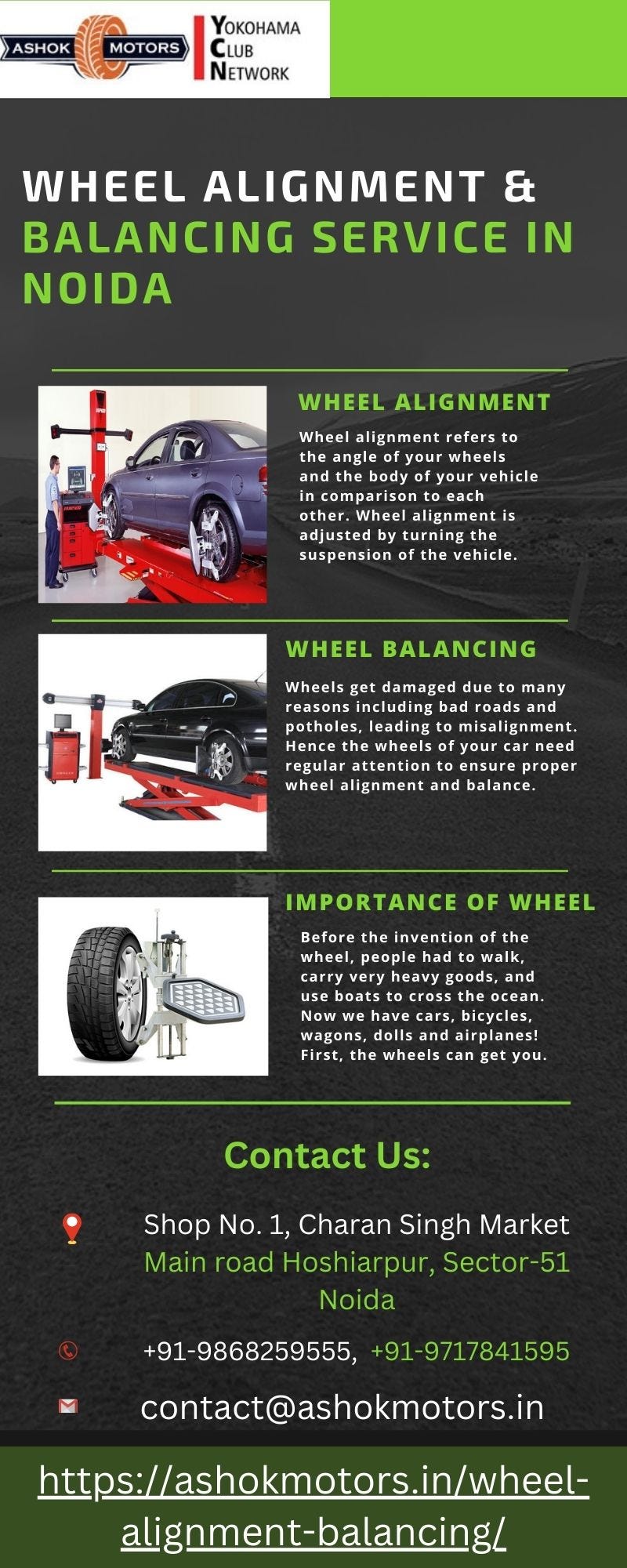 ASHOK MOTORS

YOKOHAMA CLUB NETWORK

WHEEL ALIGNMENT & BALANCING SERVICE IN NOIDA

WHEEL ALIGNMENT

Wheel alignment refers to the angle of your wheels and the body of your vehicle in comparison to each other. Wheel alignment is adjusted by turning the suspension of the vehicle.

WHEEL BALANCING

Wheels get damaged due to many reasons including bad roads and potholes, leading to misalignment. Hence the wheels of your car need regular attention to ensure proper wheel alignment and balance.

IMPORTANCE OF WHEEL

Before the invention of the wheel, people had to walk, carry very heavy goods, and use boats to cross the ocean. Now we have cars, bicycles, wagons, dolls and airplanes! First, the wheels can get you.

Contact Us:

Shop No. 1, Charan Singh Market Main road Hoshiarpur, Sector-51 Noida

+91-9868259555, +91-9717841595

contact@ashokmotors.in

https://ashokmotors.in/wheel-alignment-balancing/