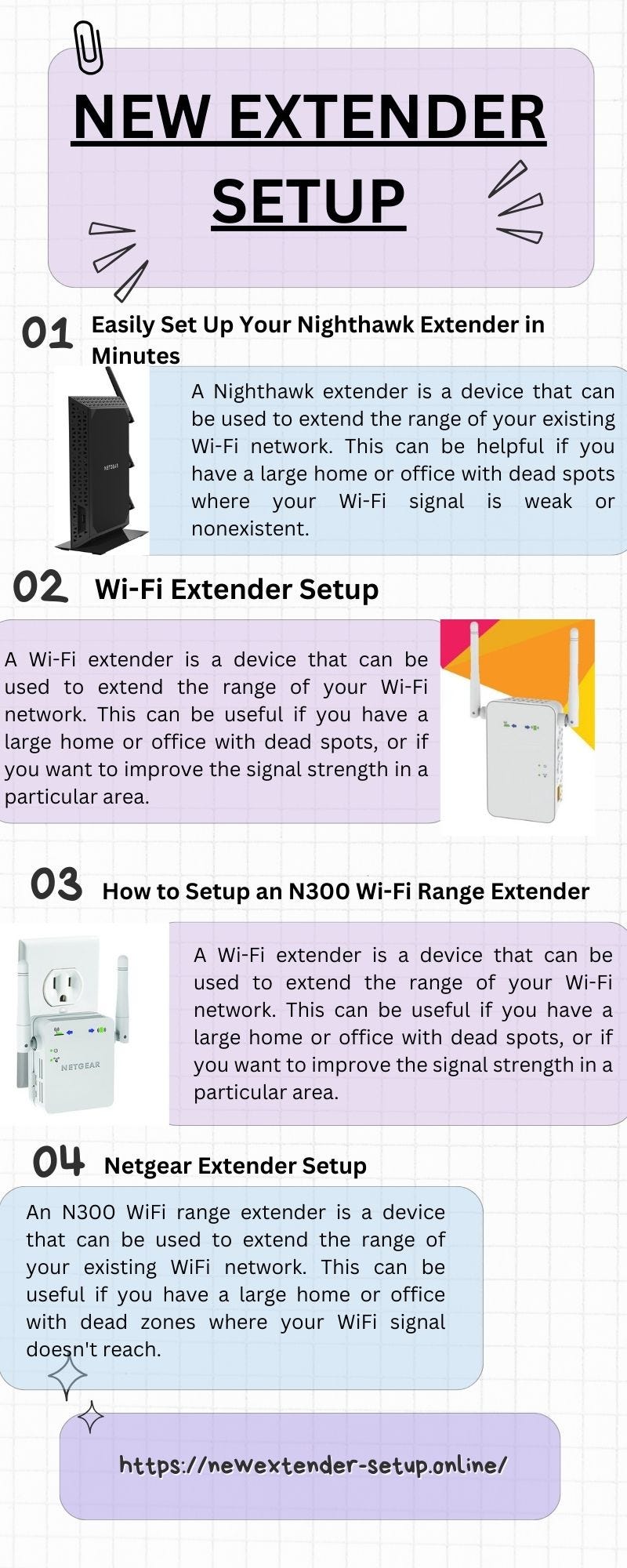 NEW EXTENDER SETUP

01 Easily Set Up Your Nighthawk Extender in Minutes

NETGEAR

A Nighthawk extender is a device that can be used to extend the range of your existing Wi-Fi network. This can be helpful if you have a large home or office with dead spots where your Wi-Fi signal is weak or nonexistent.

02 Wi-Fi Extender Setup

A Wi-Fi extender is a device that can be used to extend the range of your Wi-Fi network. This can be useful if you have a large home or office with dead spots, or if you want to improve the signal strength in a particular area.

03 How to Setup an N300 Wi-Fi Range Extender

NETGEAR

A Wi-Fi extender is a device that can be used to extend the range of your Wi-Fi network. This can be useful if you have a large home or office with dead spots, or if you want to improve the signal strength in a particular area.

04 Netgear Extender Setup

An N300 WiFi range extender is a device that can be used to extend the range of your existing WiFi network. This can be useful if you have a large home or office with dead zones where your WiFi signal doesn't reach.

https://newextender-setup.online/