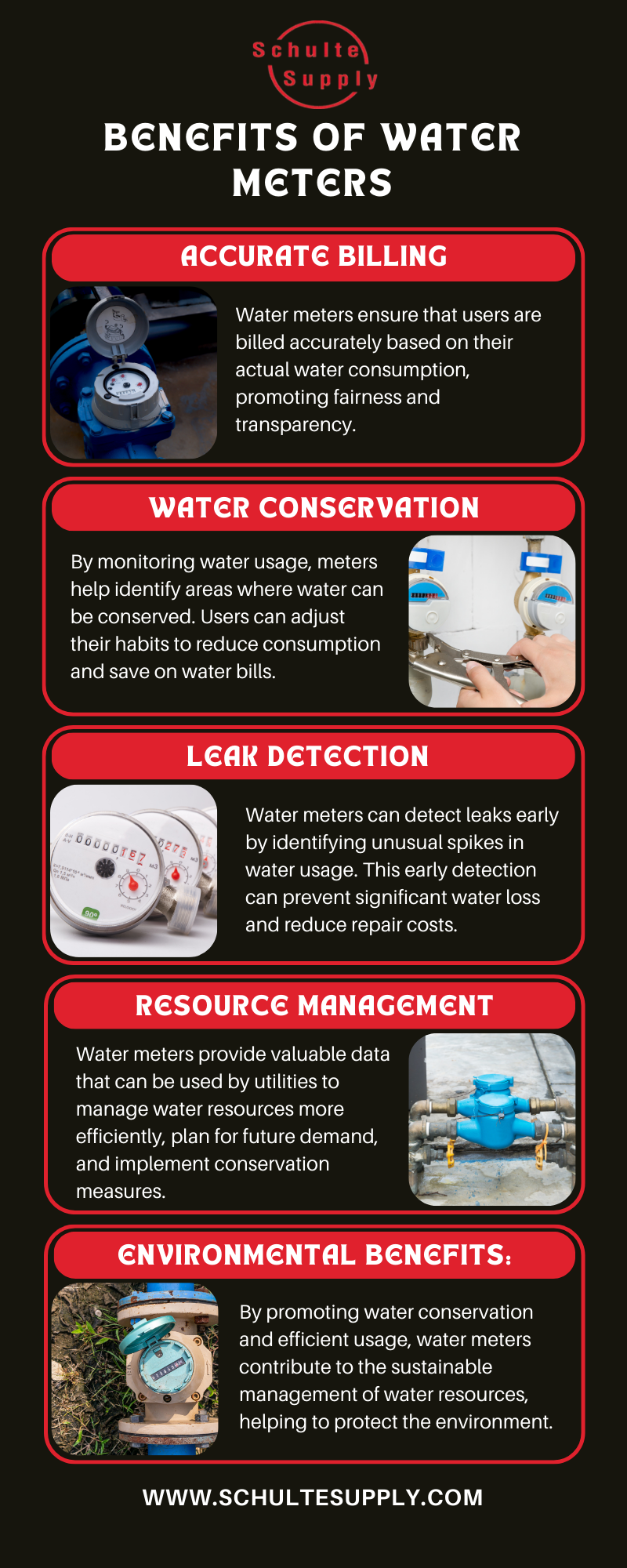 Schulte Supply

BENEFITS OF WATER METERS

ACCURATE BILLING

Water meters ensure that users are billed accurately based on their actual water consumption, promoting fairness and transparency.

WATER CONSERVATION

By monitoring water usage, meters help identify areas where water can be conserved. Users can adjust their habits to reduce consumption and save on water bills.

LEAK DETECTION

Water meters can detect leaks early by identifying unusual spikes in water usage. This early detection can prevent significant water loss and reduce repair costs.

RESOURCE MANAGEMENT

Water meters provide valuable data that can be used by utilities to manage water resources more efficiently, plan for future demand, and implement conservation measures.

ENVIRONMENTAL BENEFITS:

By promoting water conservation and efficient usage, water meters contribute to the sustainable management of water resources, helping to protect the environment.

WWW.SCHULTESUPPLY.COM