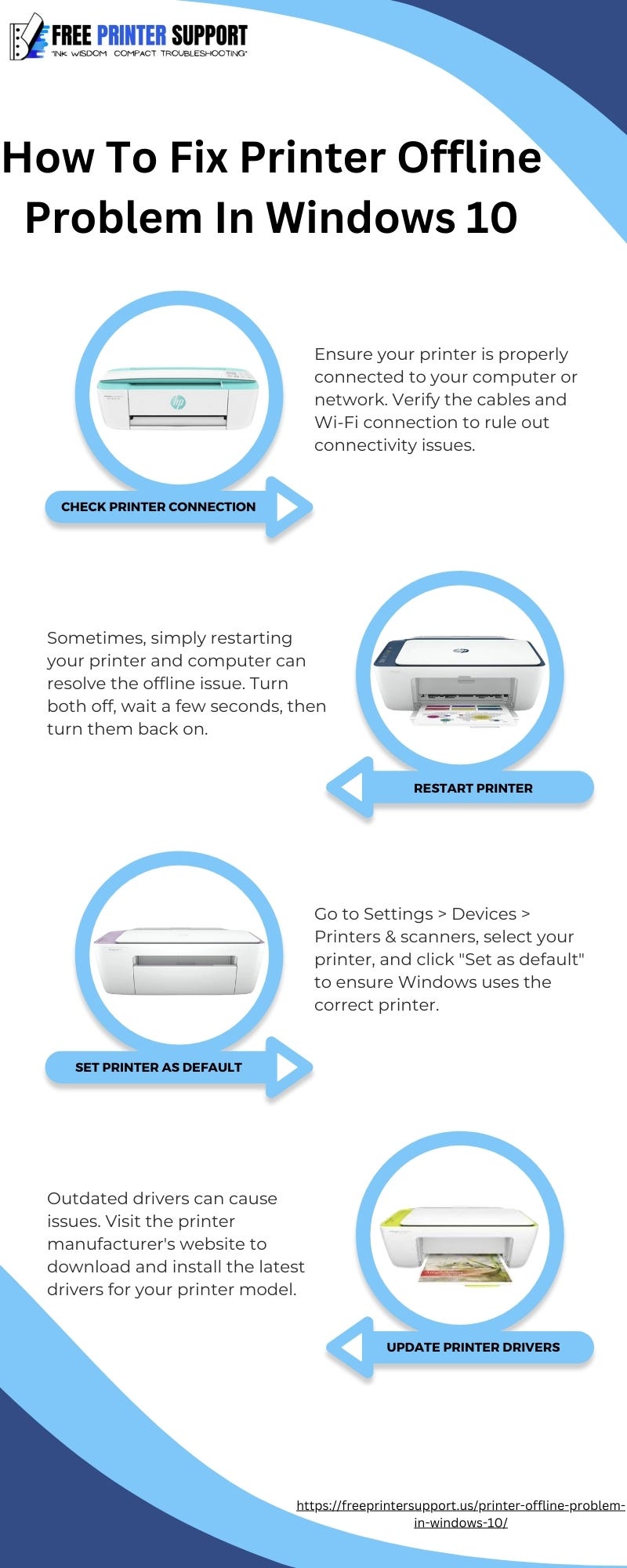 FREE PRINTER SUPPORT
"INK WISDOM COMPACT TROUBLESHOOTING"

How To Fix Printer Offline Problem In Windows 10

Ensure your printer is properly connected to your computer or network. Verify the cables and Wi-Fi connection to rule out connectivity issues.

CHECK PRINTER CONNECTION

Sometimes, simply restarting your printer and computer can resolve the offline issue. Turn both off, wait a few seconds, then turn them back on.

RESTART PRINTER

Go to Settings > Devices > Printers & scanners, select your printer, and click "Set as default" to ensure Windows uses the correct printer.

SET PRINTER AS DEFAULT

Outdated drivers can cause issues. Visit the printer manufacturer's website to download and install the latest drivers for your printer model.

UPDATE PRINTER DRIVERS

https://freeprintersupport.us/printer-offline-problem-in-windows-10/