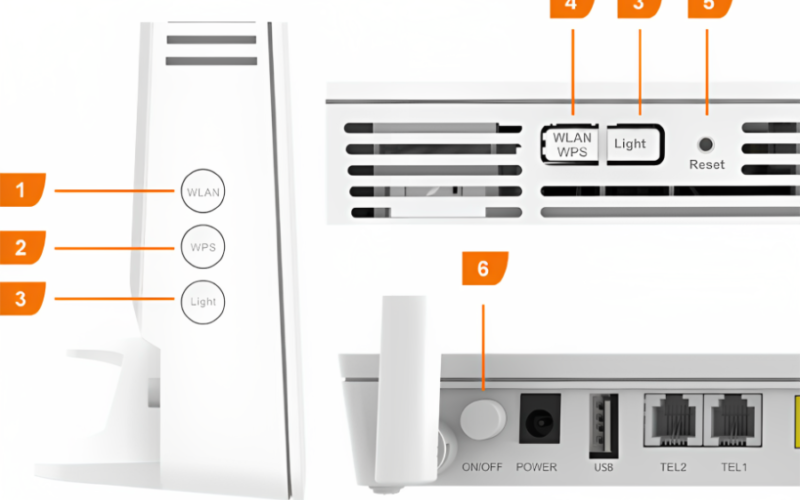 1
WLAN
2
WPS
3
Light
4
3
5
WLAN WPS
Light
Reset
6
ON/OFF
POWER
USB
TEL2
TEL1