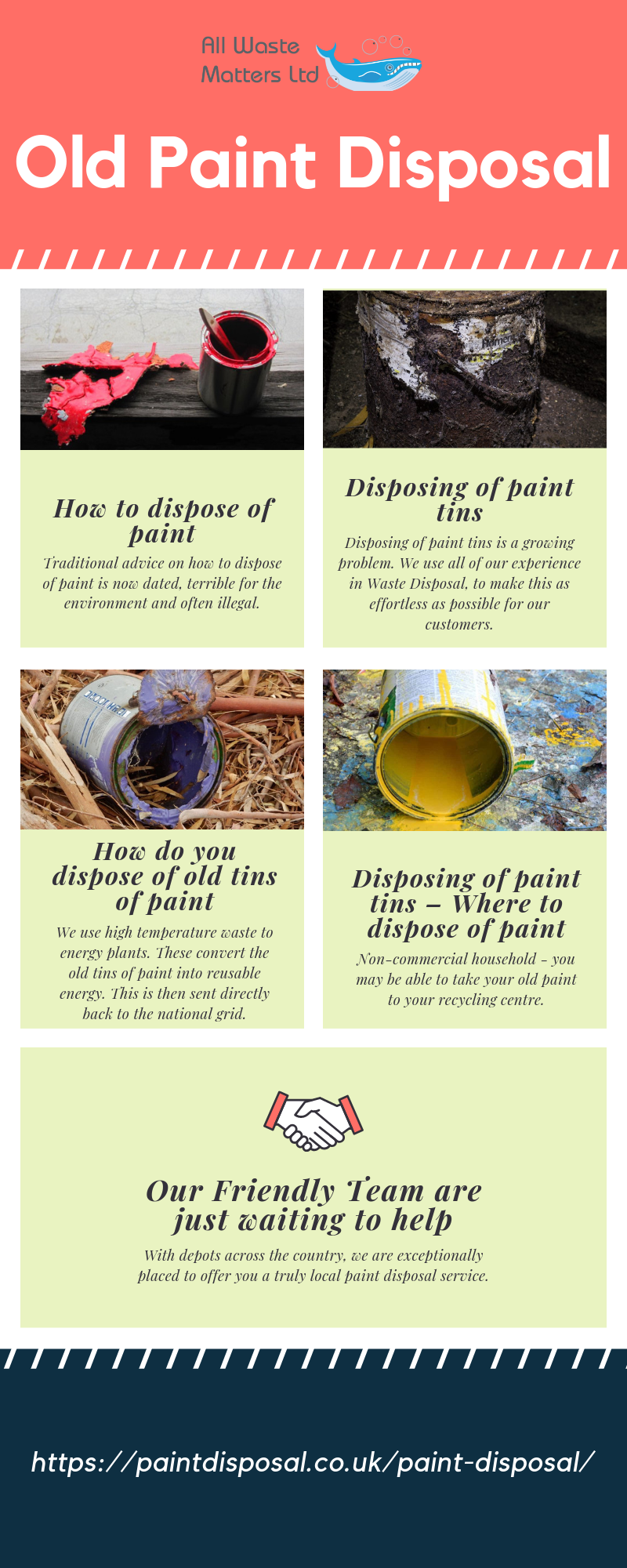 All Waste Matters Ltd

Old Paint Disposal

How to dispose of paint

Traditional advice on how to dispose of paint is now dated, terrible for the environment and often illegal.

Disposing of paint tins

Disposing of paint tins is a growing problem. We use all of our experience in Waste Disposal, to make this as effortless as possible for our customers.

How do you dispose of old tins of paint

We use high temperature waste to energy plants. These convert the old tins of paint into reusable energy. This is then sent directly back to the national grid.

Disposing of paint tins – Where to dispose of paint

Non-commercial household - you may be able to take your old paint to your recycling centre.

Our Friendly Team are just waiting to help

With depots across the country, we are exceptionally placed to offer you a truly local paint disposal service.

https://paintdisposal.co.uk/paint-disposal/