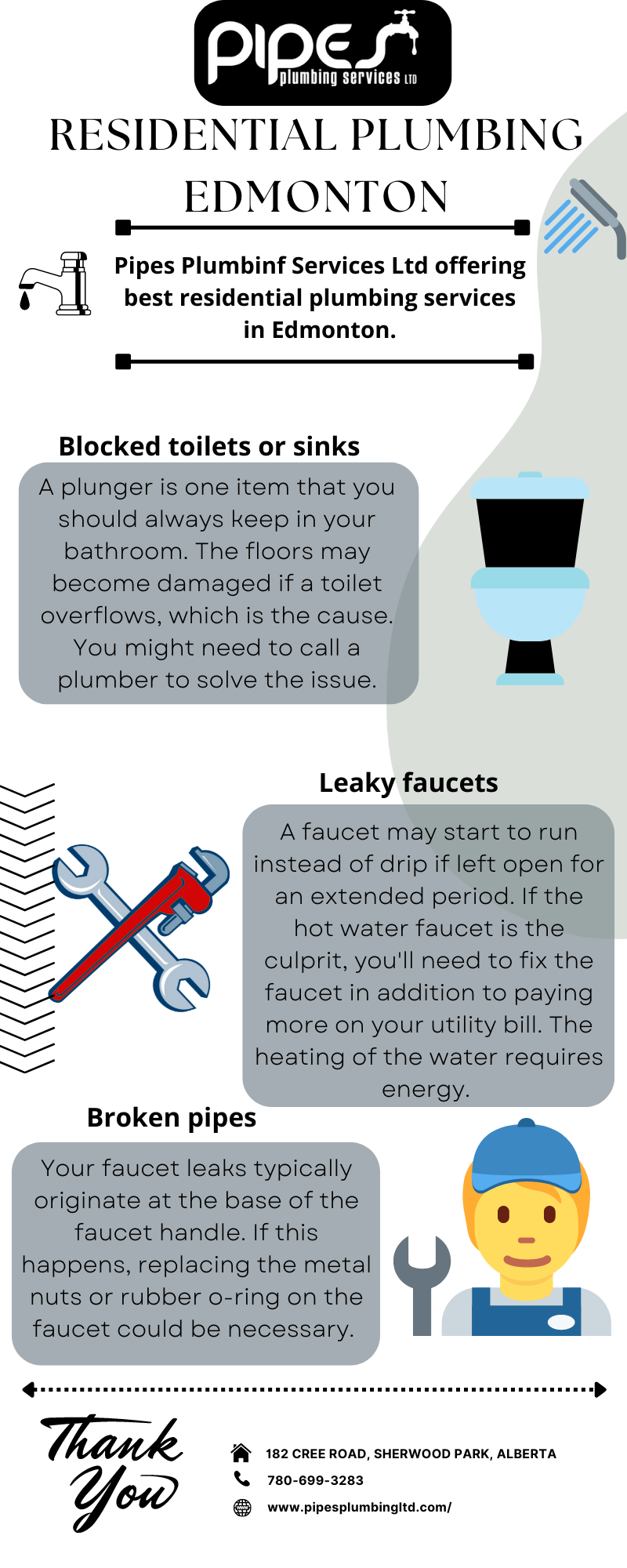 PIPES plumbing services LTD

RESIDENTIAL PLUMBING EDMONTON

Pipes Plumbinf Services Ltd offering best residential plumbing services in Edmonton.

Blocked toilets or sinks

A plunger is one item that you should always keep in your bathroom. The floors may become damaged if a toilet overflows, which is the cause. You might need to call a plumber to solve the issue.

Leaky faucets

A faucet may start to run instead of drip if left open for an extended period. If the hot water faucet is the culprit, you'll need to fix the faucet in addition to paying more on your utility bill. The heating of the water requires energy.

Broken pipes

Your faucet leaks typically originate at the base of the faucet handle. If this happens, replacing the metal nuts or rubber o-ring on the faucet could be necessary.

Thank You

182 CREE ROAD, SHERWOOD PARK, ALBERTA

780-699-3283

www.pipesplumbingltd.com/