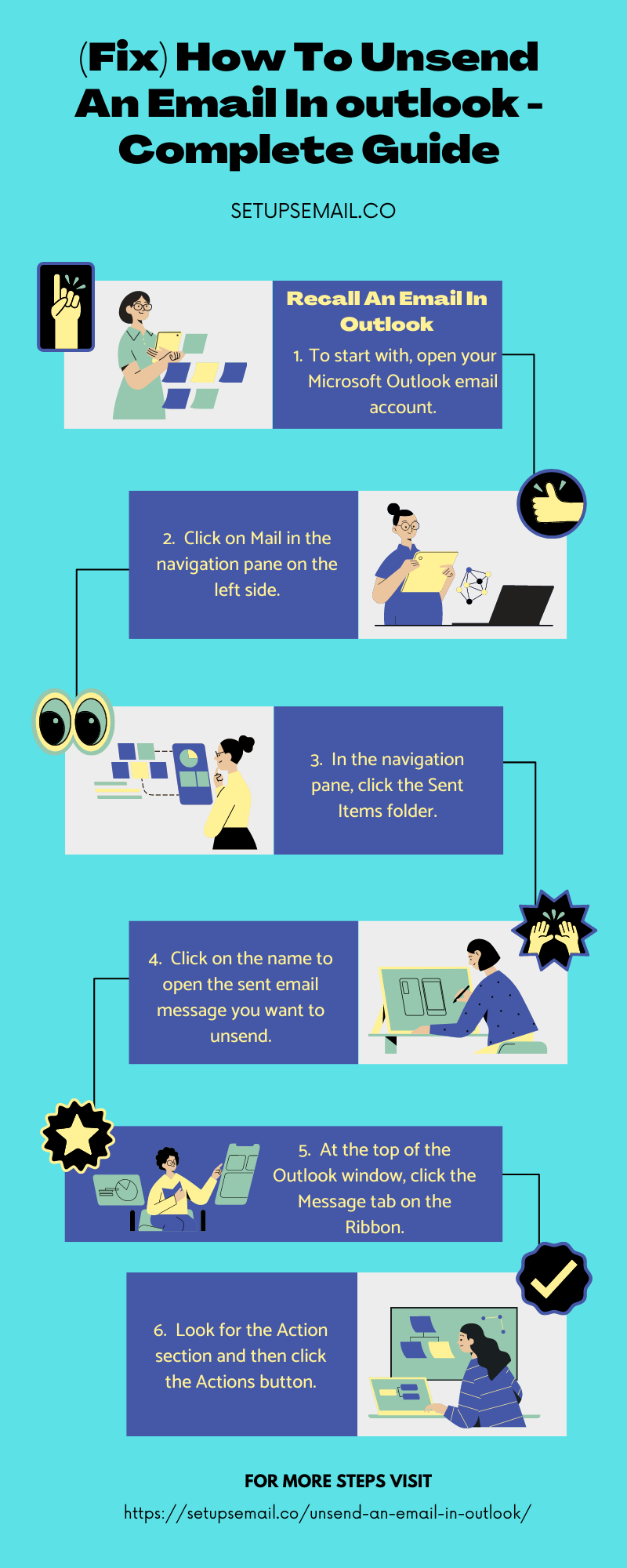 (Fix) How To Unsend An Email In outlook - Complete Guide

SETUPSEMAIL.CO

Recall An Email In Outlook

1. To start with, open your Microsoft Outlook email account.

2. Click on Mail in the navigation pane on the left side.

3. In the navigation pane, click the Sent Items folder.

4. Click on the name to open the sent email message you want to unsend.

5. At the top of the Outlook window, click the Message tab on the Ribbon.

6. Look for the Action section and then click the Actions button.

FOR MORE STEPS VISIT

https://setupsemail.co/unsend-an-email-in-outlook/