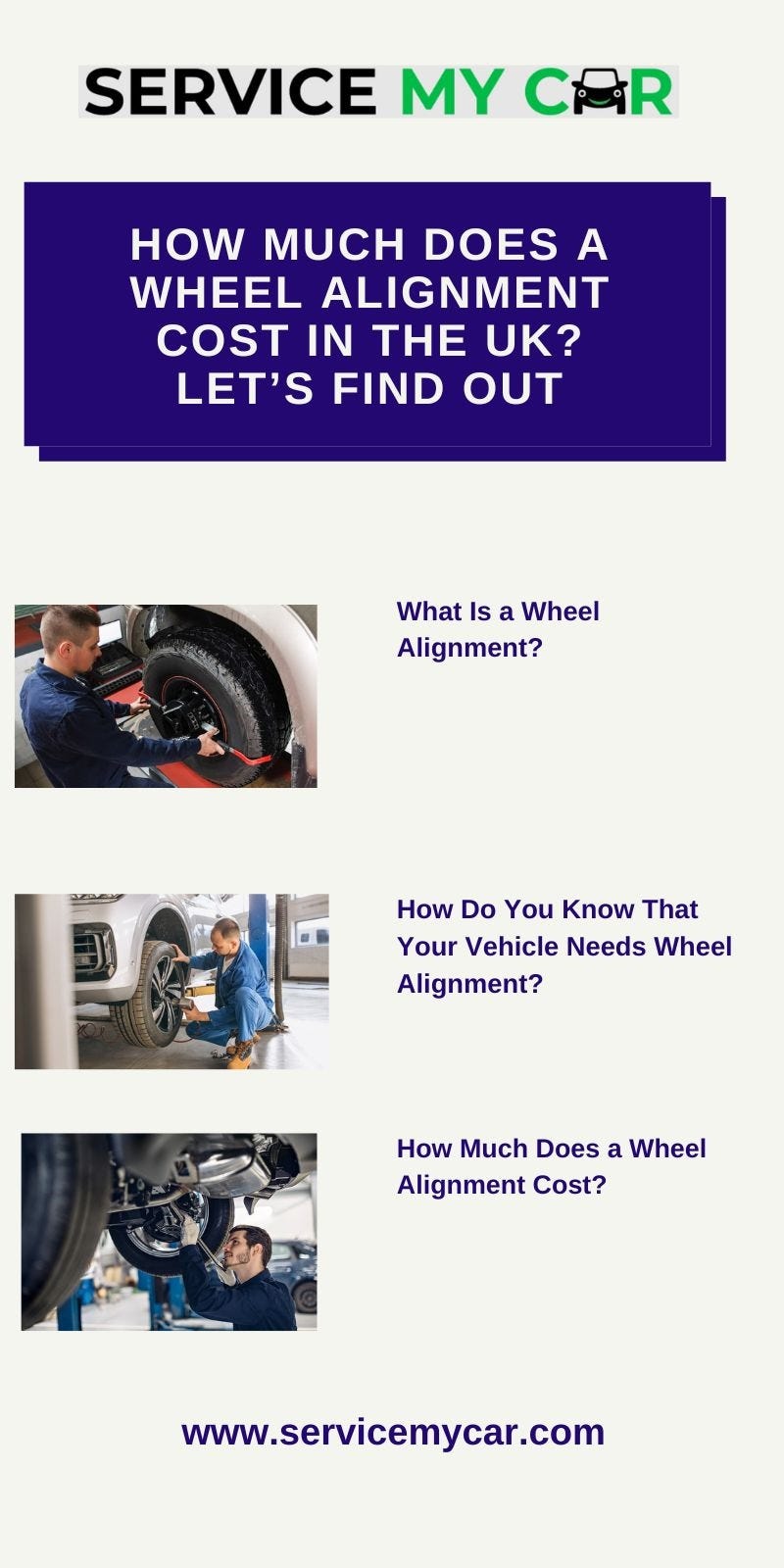 SERVICE MY CAR

HOW MUCH DOES A WHEEL ALIGNMENT COST IN THE UK? LET'S FIND OUT

What Is a Wheel Alignment?

How Do You Know That Your Vehicle Needs Wheel Alignment?

How Much Does a Wheel Alignment Cost?

www.servicemycar.com