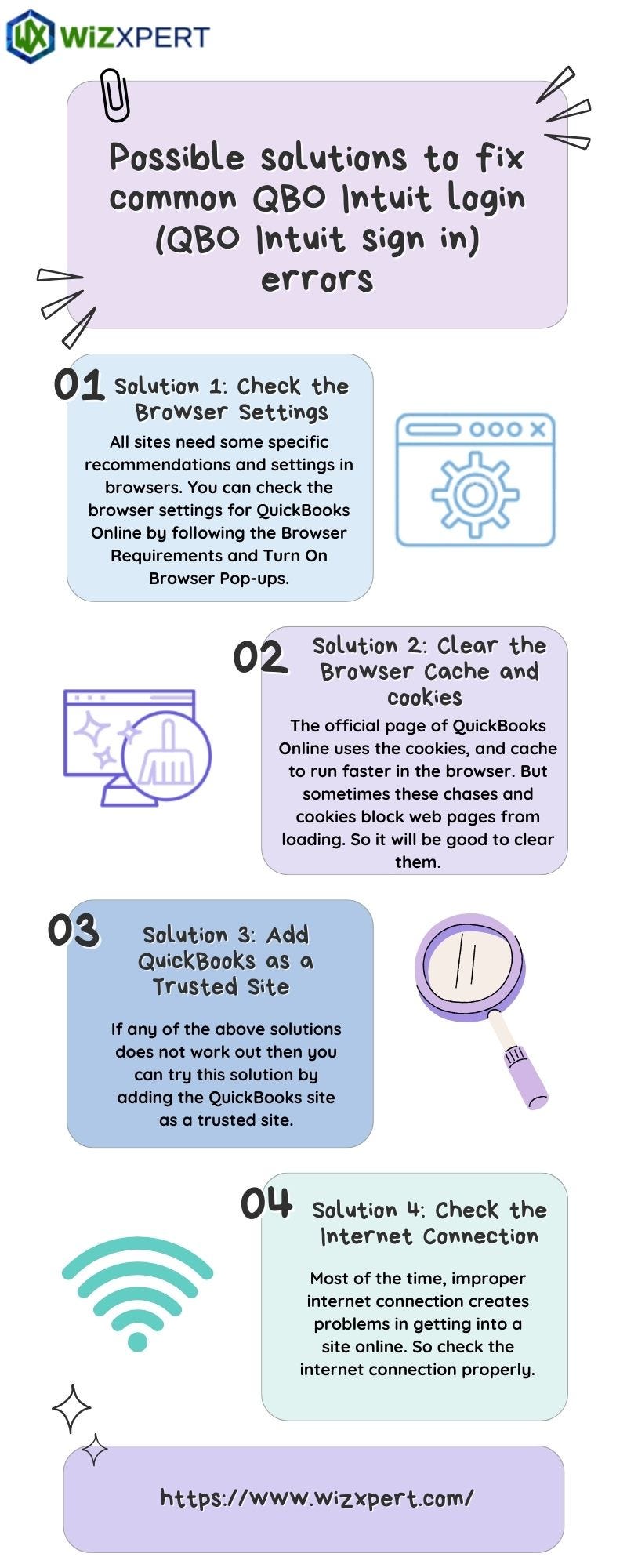 WX WiZXPERT

Possible solutions to fix common QBO Intuit login (QBO Intuit sign in) errors

01 Solution 1: Check the Browser Settings

All sites need some specific recommendations and settings in browsers. You can check the browser settings for QuickBooks Online by following the Browser Requirements and Turn On Browser Pop-ups.

02 Solution 2: Clear the Browser Cache and cookies

The official page of QuickBooks Online uses the cookies, and cache to run faster in the browser. But sometimes these chases and cookies block web pages from loading. So it will be good to clear them.

03 Solution 3: Add QuickBooks as a Trusted Site

If any of the above solutions does not work out then you can try this solution by adding the QuickBooks site as a trusted site.

04 Solution 4: Check the Internet Connection

Most of the time, improper internet connection creates problems in getting into a site online. So check the internet connection properly.

https://www.wizxpert.com/