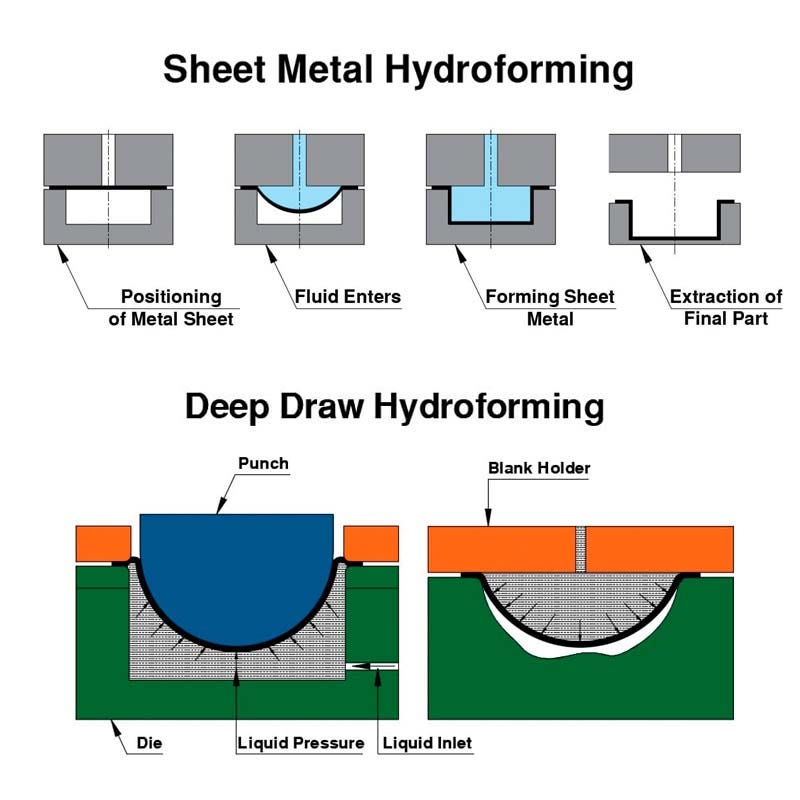 Sheet Metal Hydroforming

Positioning of Metal Sheet

Fluid Enters

Forming Sheet Metal

Extraction of Final Part

Deep Draw Hydroforming

Punch

Blank Holder

Die

Liquid Pressure

Liquid Inlet