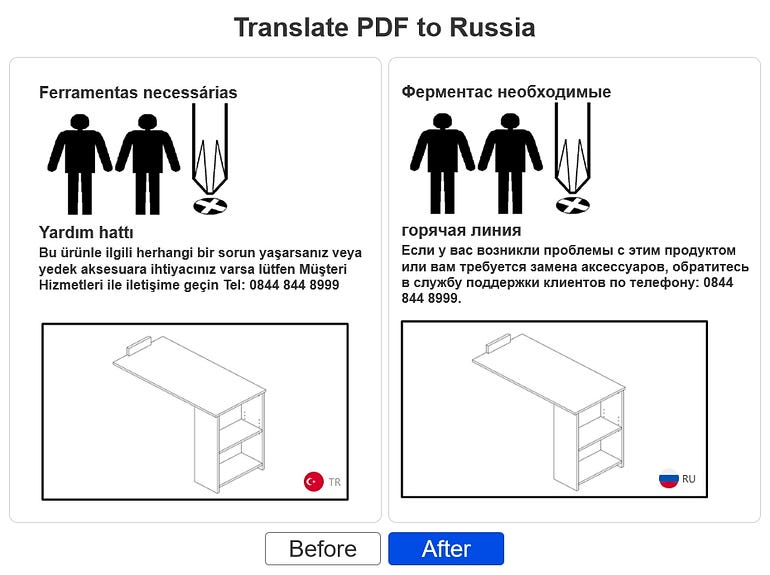 Translate PDF to Russia

Ferramentas necessárias

Yardım hattı

Bu ürünle ilgili herhangi bir sorun yaşarsanız veya yedek aksesuara ihtiyacınız varsa lütfen Müşteri Hizmetleri ile iletişime geçin Tel: 0844 844 8999

TR

Ферментас необходимые

горячая линия

Если у вас возникли проблемы с этим продуктом или вам требуется замена аксессуаров, обратитесь в службу поддержки клиентов по телефону: 0844 844 8999.

RU

Before

After