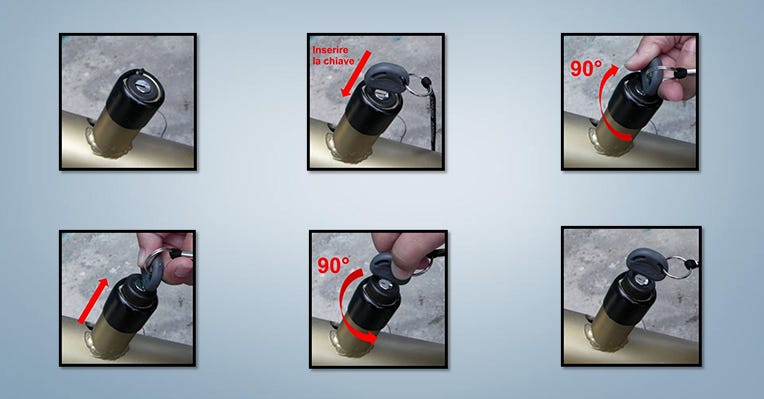 Inserire la chiave

90°

90°