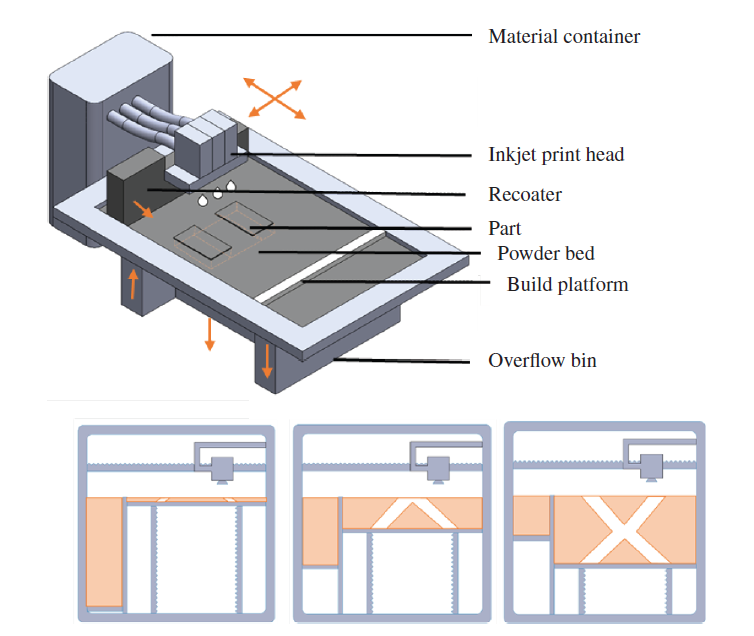 Material container

Inkjet print head

Recoater

Part

Powder bed

Build platform

Overflow bin