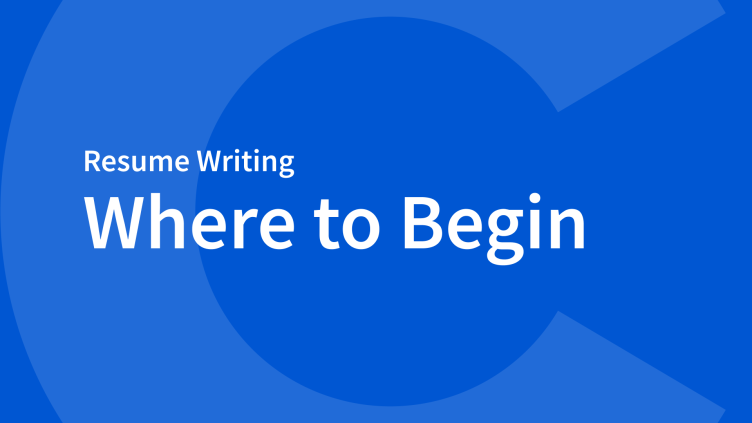 Resume Writing
Where to Begin