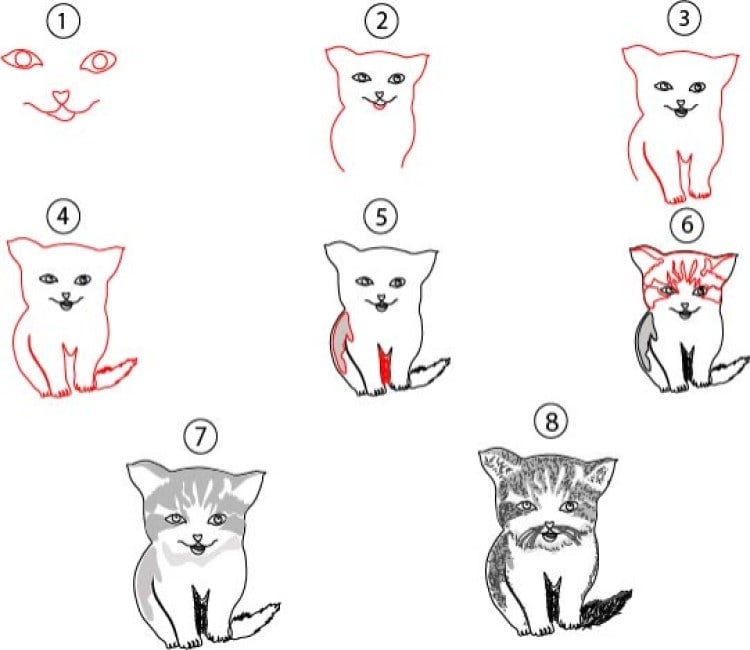 1
2
3
4
5
6
7
8