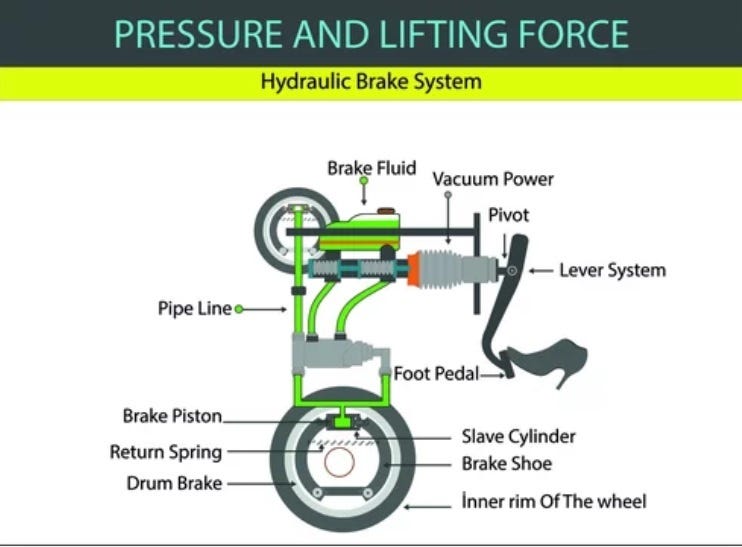 PRESSURE AND LIFTING FORCE

Hydraulic Brake System

Brake Fluid

Vacuum Power

Pivot

Lever System

Pipe Line

Foot Pedal

Brake Piston

Return Spring

Drum Brake

Slave Cylinder

Brake Shoe

İnner rim Of The wheel