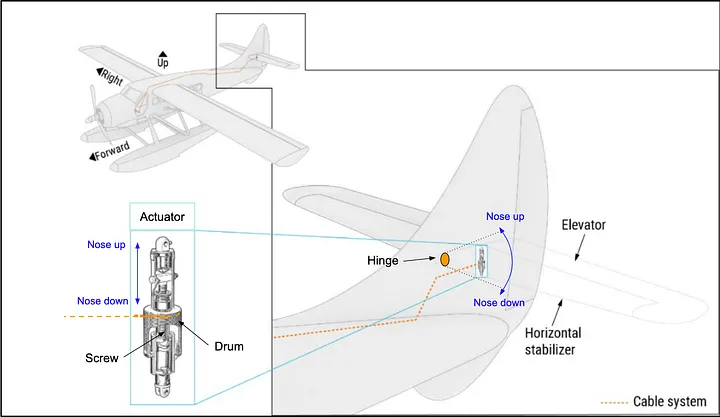 Up
Right
Forward
Actuator
Nose up
Nose down
Screw
Drum
Hinge
Nose up
Nose down
Elevator
Horizontal stabilizer
Cable system