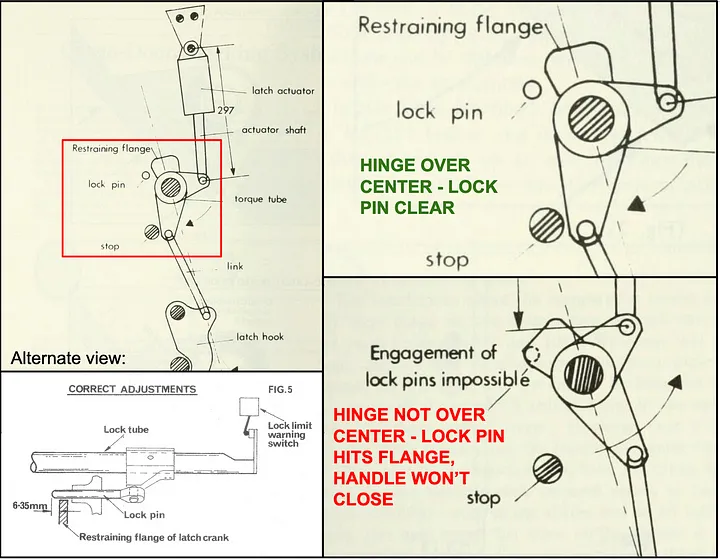 latch actuator

297

actuator shaft

Restraining flange

lock pin

torque tube

stop

link

latch hook

Alternate view:

CORRECT ADJUSTMENTS

FIG.5

Lock tube

Lock limit warning switch

6·35mm

Lock pin

Restraining flange of latch crank

Restraining flange

lock pin

HINGE OVER CENTER - LOCK PIN CLEAR

stop

Engagement of lock pins impossible

HINGE NOT OVER CENTER - LOCK PIN HITS FLANGE, HANDLE WON'T CLOSE

stop