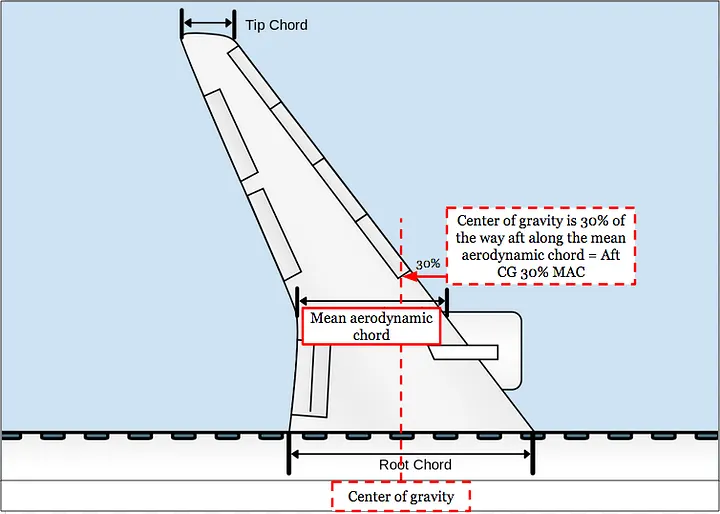 Tip Chord

Center of gravity is 30% of the way aft along the mean aerodynamic chord = Aft CG 30% MAC

30%

Mean aerodynamic chord

Root Chord

Center of gravity