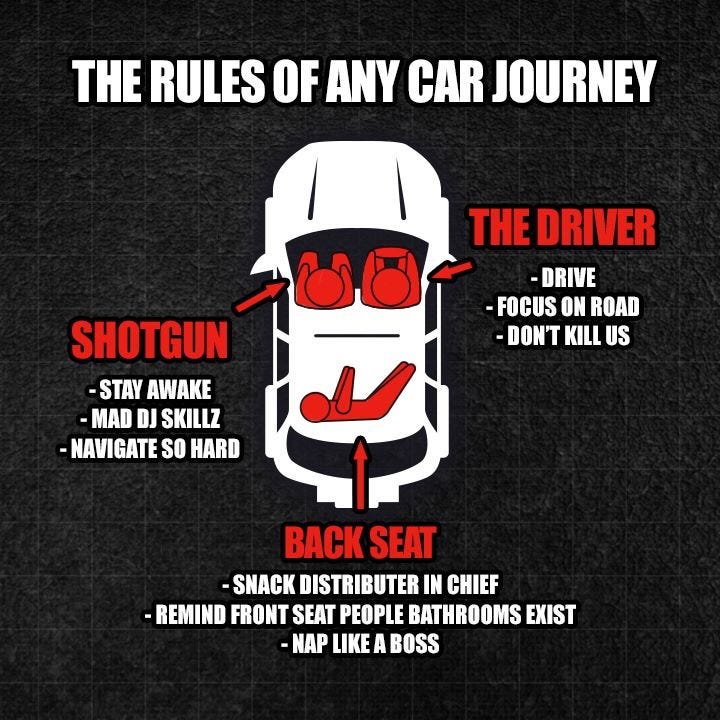 THE RULES OF ANY CAR JOURNEY

THE DRIVER
- DRIVE
- FOCUS ON ROAD
- DON'T KILL US

SHOTGUN
- STAY AWAKE
- MAD DJ SKILLZ
- NAVIGATE SO HARD

BACK SEAT
- SNACK DISTRIBUTER IN CHIEF
- REMIND FRONT SEAT PEOPLE BATHROOMS EXIST
- NAP LIKE A BOSS