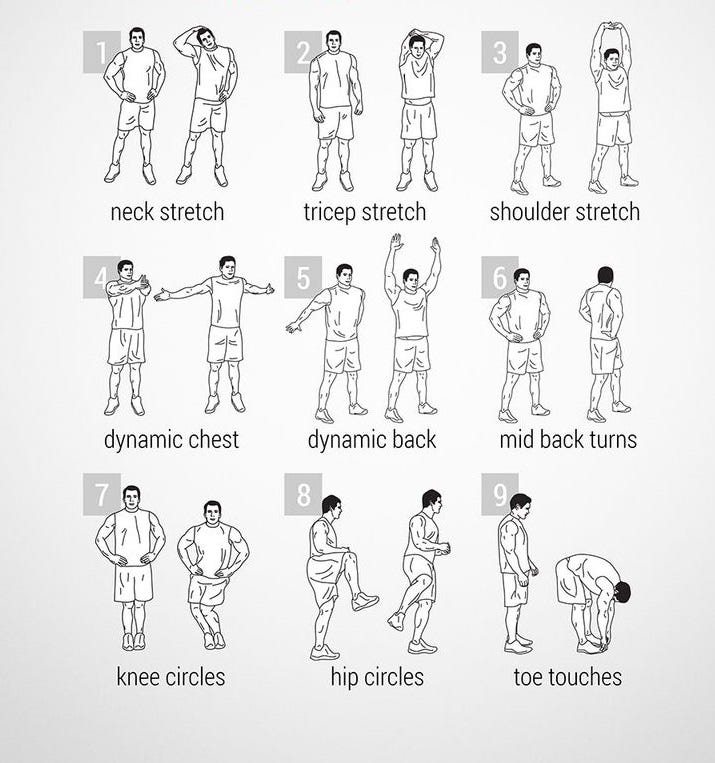 1
neck stretch

2
tricep stretch

3
shoulder stretch

4
dynamic chest

5
dynamic back

6
mid back turns

7
knee circles

8
hip circles

9
toe touches