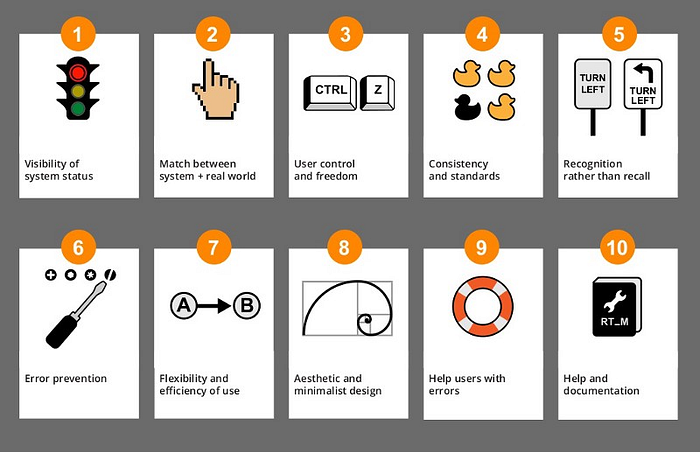 1
Visibility of system status

2
Match between system + real world

3
CTRL Z
User control and freedom

4
Consistency and standards

5
TURN LEFT
TURN LEFT
Recognition rather than recall

6
Error prevention

7
A B
Flexibility and efficiency of use

8
Aesthetic and minimalist design

9
Help users with errors

10
RT_M
Help and documentation