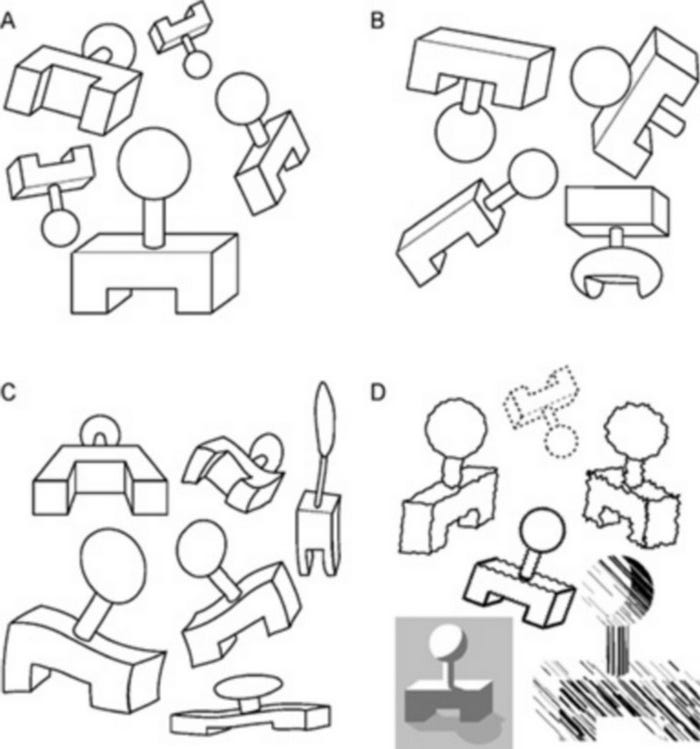 A

B

C

D