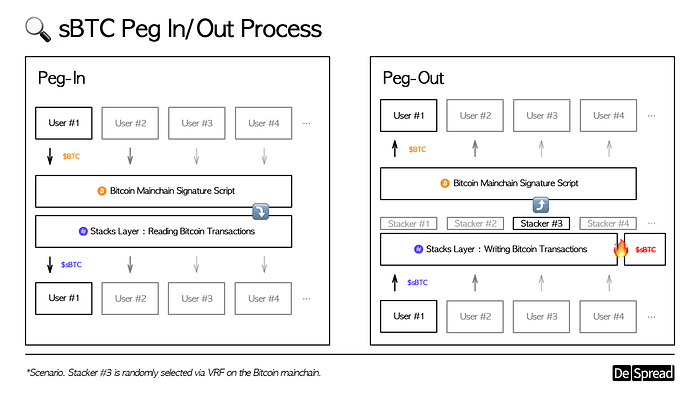 sBTC Peg In/Out Process

Peg-In

User #1 User #2 User #3 User #4 ···

$BTC

Bitcoin Mainchain Signature Script

Stacks Layer : Reading Bitcoin Transactions

$sBTC

User #1 User #2 User #3 User #4 ···

Peg-Out

User #1 User #2 User #3 User #4 ···

$BTC

Bitcoin Mainchain Signature Script

Stacker #1 Stacker #2 Stacker #3 Stacker #4 ···

Stacks Layer : Writing Bitcoin Transactions

$sBTC

$sBTC

User #1 User #2 User #3 User #4 ···

*Scenario. Stacker #3 is randomly selected via VRF on the Bitcoin mainchain.

De Spread