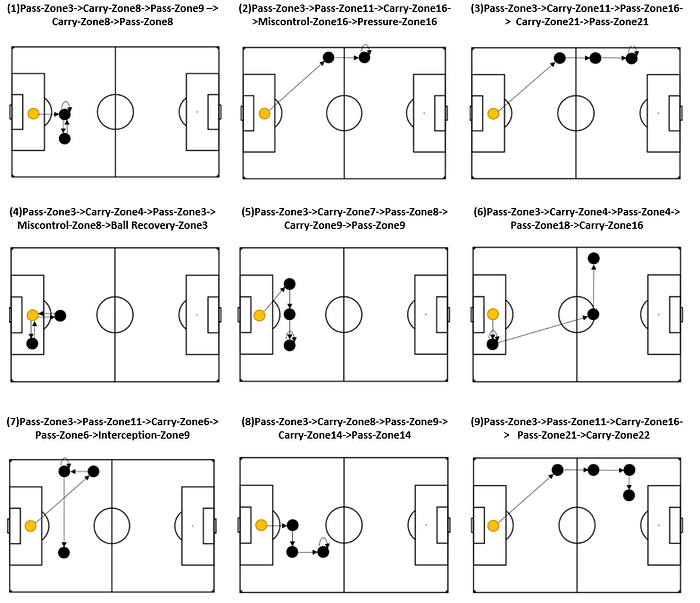 (1)Pass-Zone3->Carry-Zone8->Pass-Zone9 –> Carry-Zone8->Pass-Zone8

(2)Pass-Zone3->Pass-Zone11->Carry-Zone16->Miscontrol-Zone16->Pressure-Zone16

(3)Pass-Zone3->Carry-Zone11->Pass-Zone16-> Carry-Zone21->Pass-Zone21

(4)Pass-Zone3->Carry-Zone4->Pass-Zone3->Miscontrol-Zone8->Ball Recovery-Zone3

(5)Pass-Zone3->Carry-Zone7->Pass-Zone8->Carry-Zone9->Pass-Zone9

(6)Pass-Zone3->Carry-Zone4->Pass-Zone4->Pass-Zone18->Carry-Zone16

(7)Pass-Zone3->Pass-Zone11->Carry-Zone6->Pass-Zone6->Interception-Zone9

(8)Pass-Zone3->Carry-Zone8->Pass-Zone9->Carry-Zone14->Pass-Zone14

(9)Pass-Zone3->Pass-Zone11->Carry-Zone16-> Pass-Zone21->Carry-Zone22