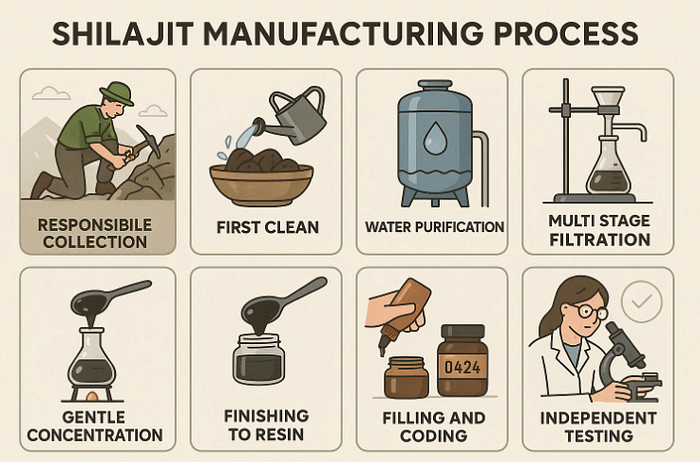 SHILAJIT MANUFACTURING PROCESS

RESPONSIBILE COLLECTION

FIRST CLEAN

WATER PURIFICATION

MULTI STAGE FILTRATION

GENTLE CONCENTRATION

FINISHING TO RESIN

0424

FILLING AND CODING

INDEPENDENT TESTING