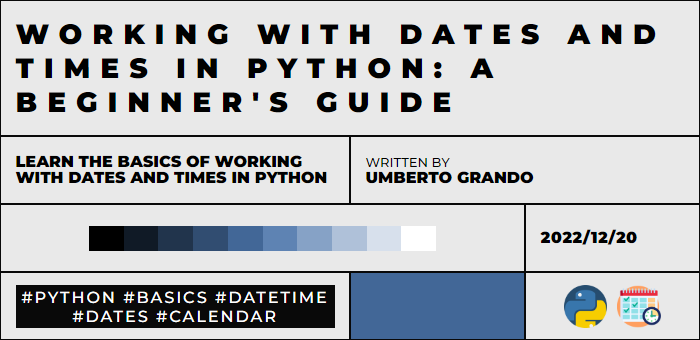 WORKING WITH DATES AND TIMES IN PYTHON: A BEGINNER'S GUIDE

LEARN THE BASICS OF WORKING WITH DATES AND TIMES IN PYTHON

WRITTEN BY
UMBERTO GRANDO

2022/12/20

#PYTHON #BASICS #DATETIME
#DATES #CALENDAR