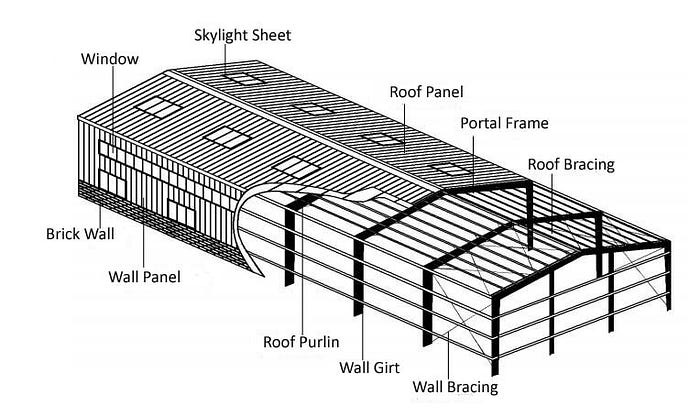 Skylight Sheet
Window
Roof Panel
Portal Frame
Roof Bracing
Brick Wall
Wall Panel
Roof Purlin
Wall Girt
Wall Bracing